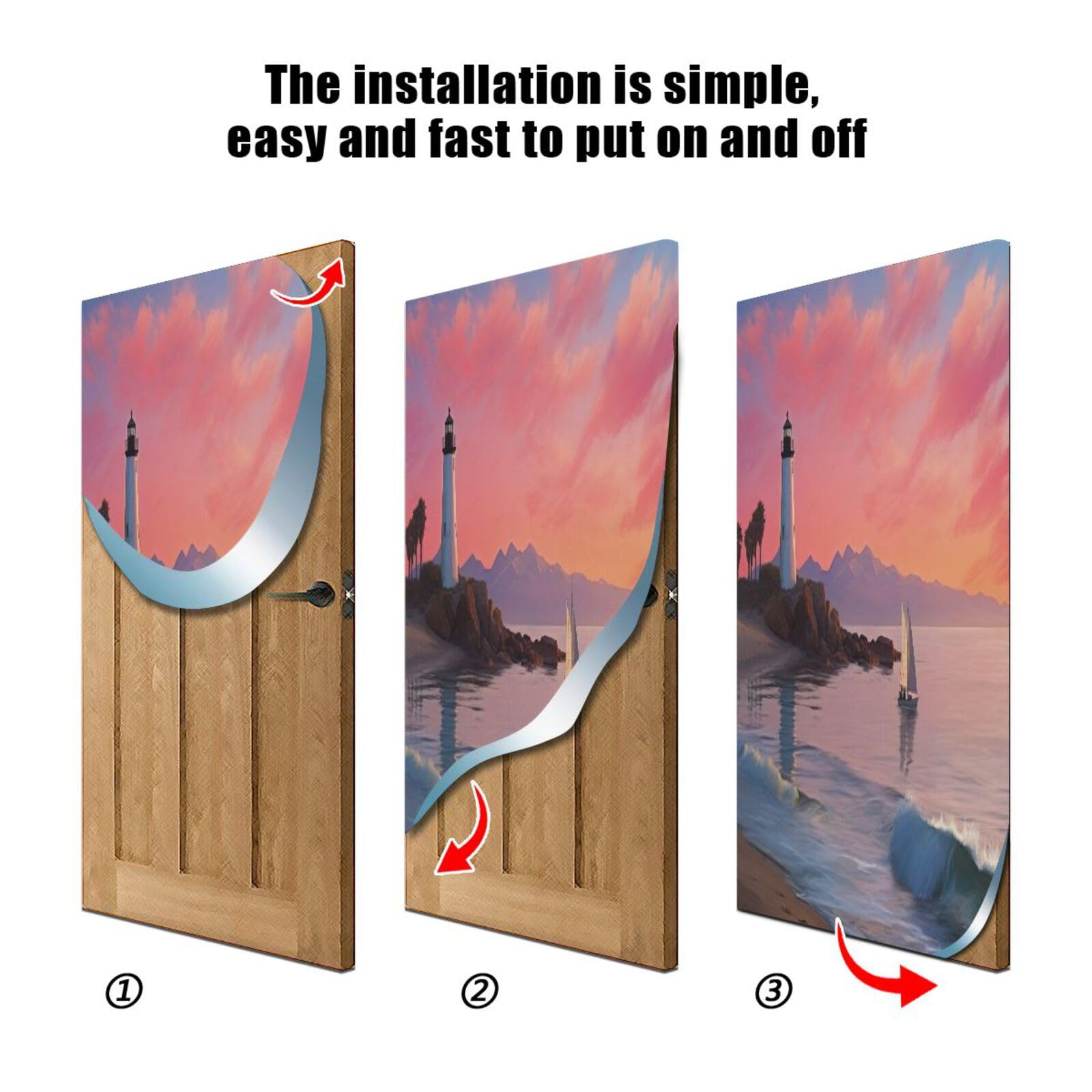 The installation is simple, easy and fast to put on and off

①

②

③