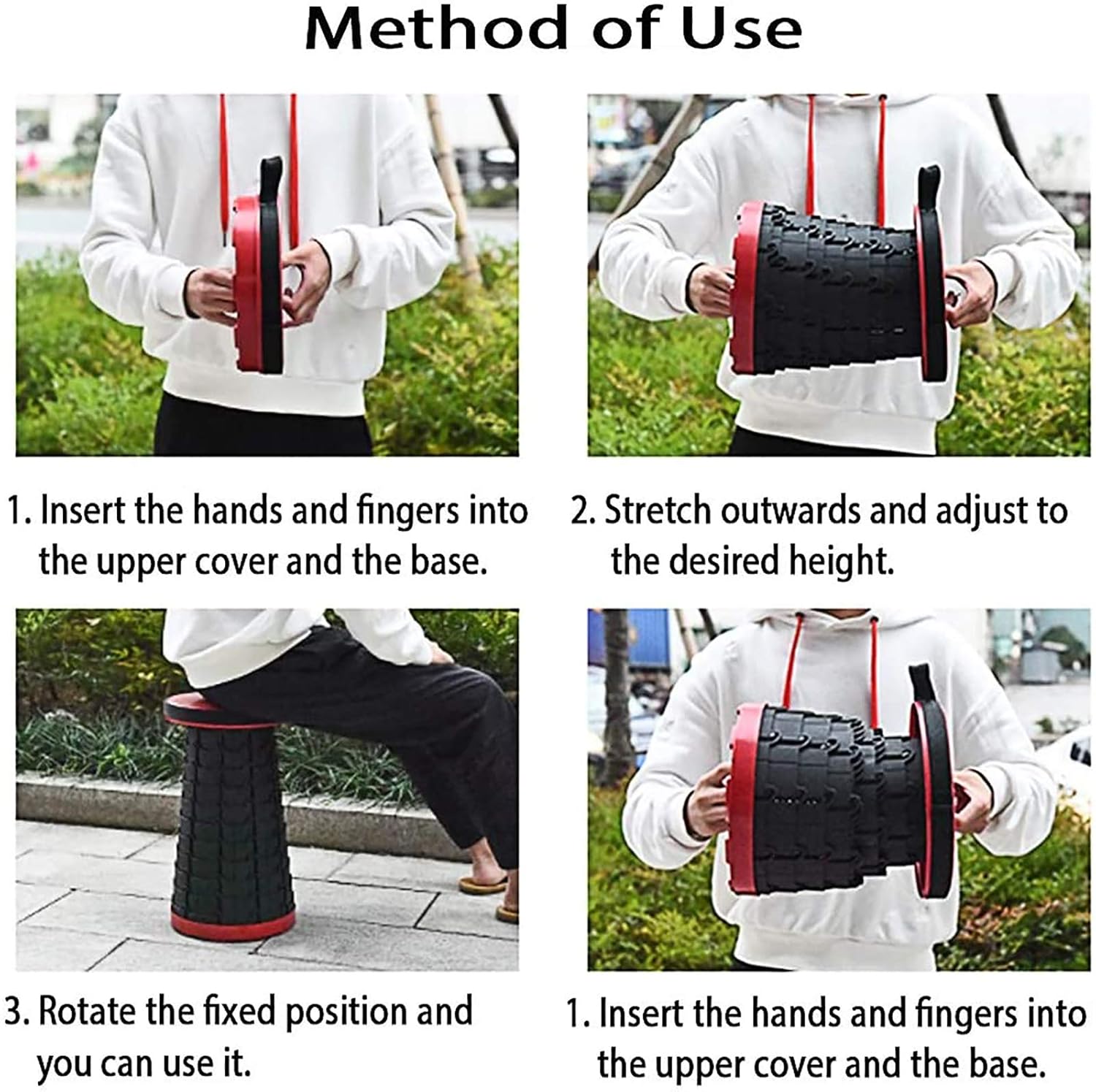 Method of Use

1. Insert the hands and fingers into the upper cover and the base.

2. Stretch outwards and adjust to the desired height.

3. Rotate the fixed position and you can use it.

1. Insert the hands and fingers into the upper cover and the base.