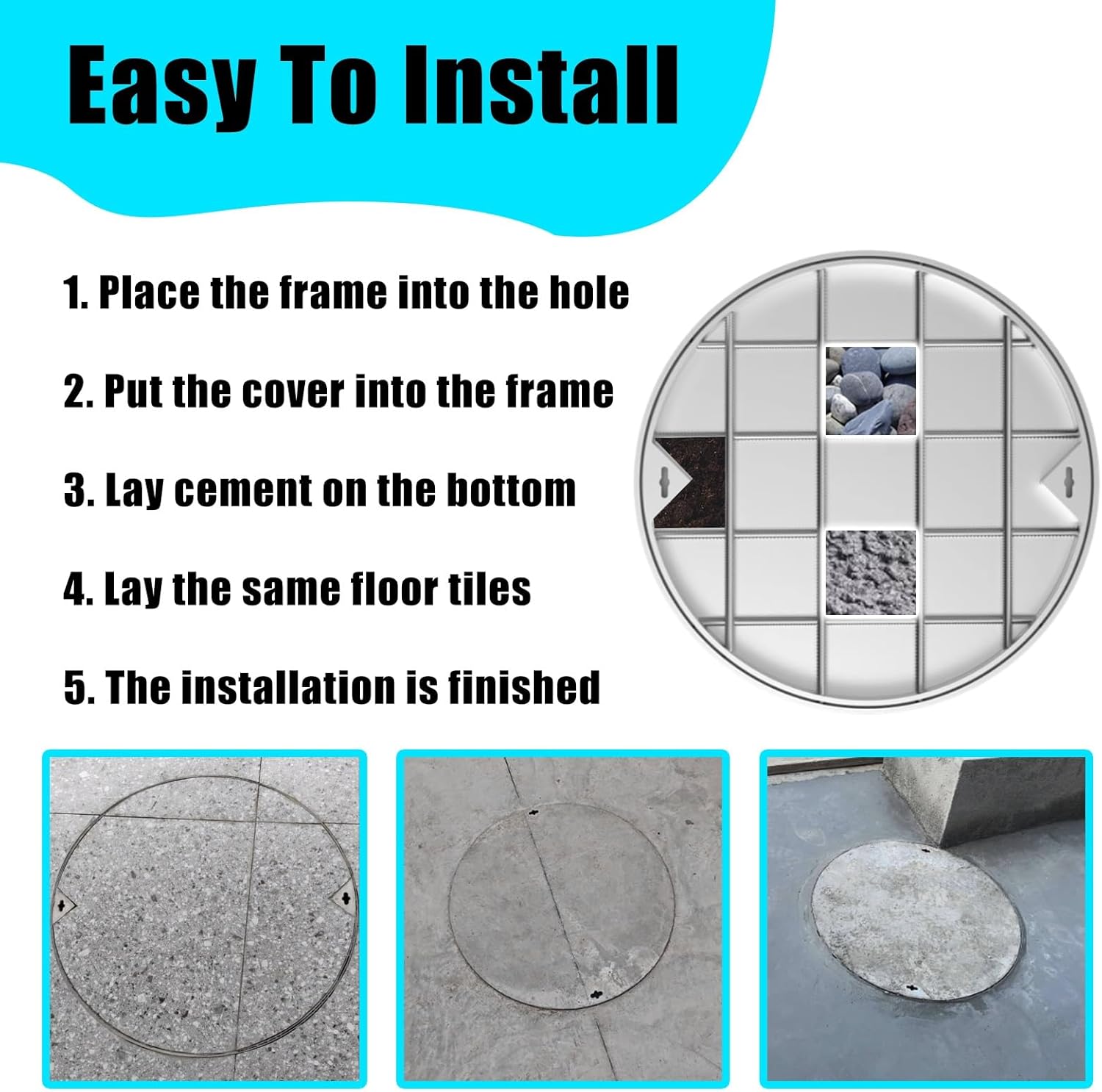 Easy To Install

1. Place the frame into the hole

2. Put the cover into the frame

3. Lay cement on the bottom

4. Lay the same floor tiles

5. The installation is finished