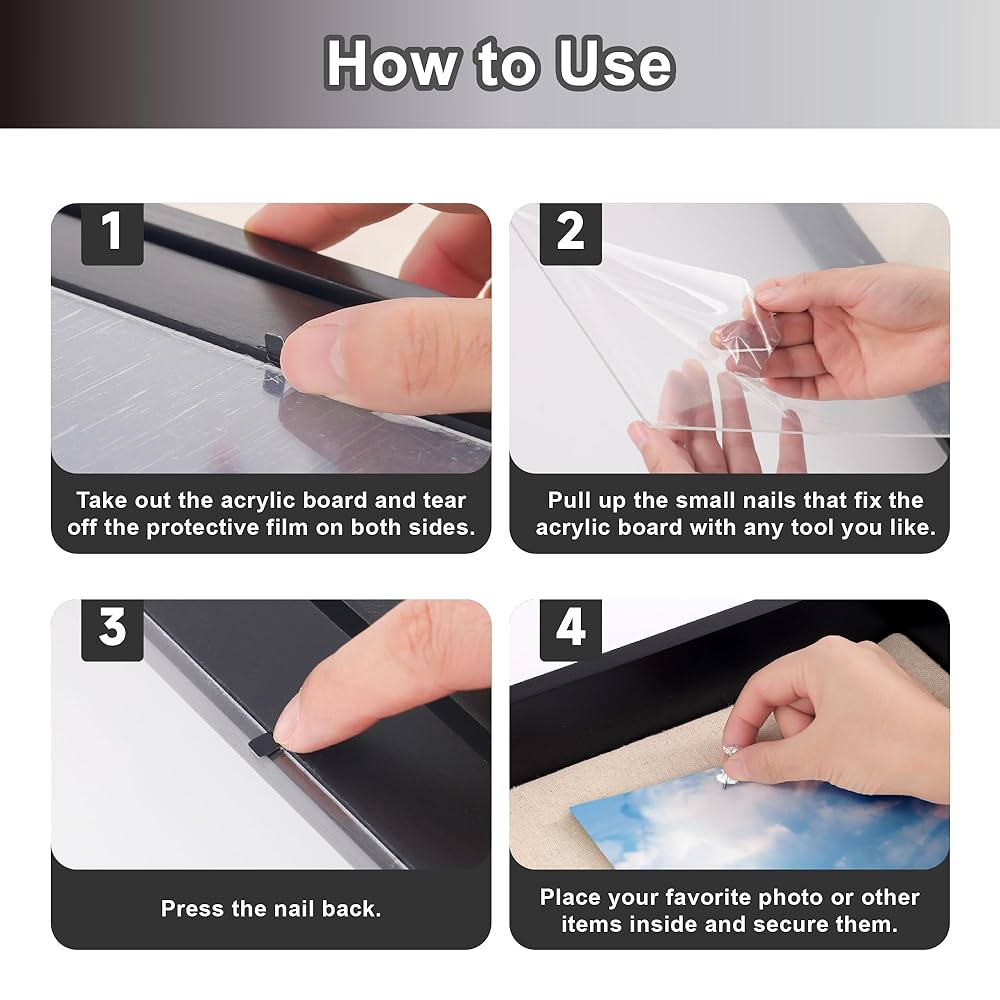 How to Use

1

Take out the acrylic board and tear off the protective film on both sides.

2

Pull up the small nails that fix the acrylic board with any tool you like.

3

Press the nail back.

4

Place your favorite photo or other items inside and secure them.