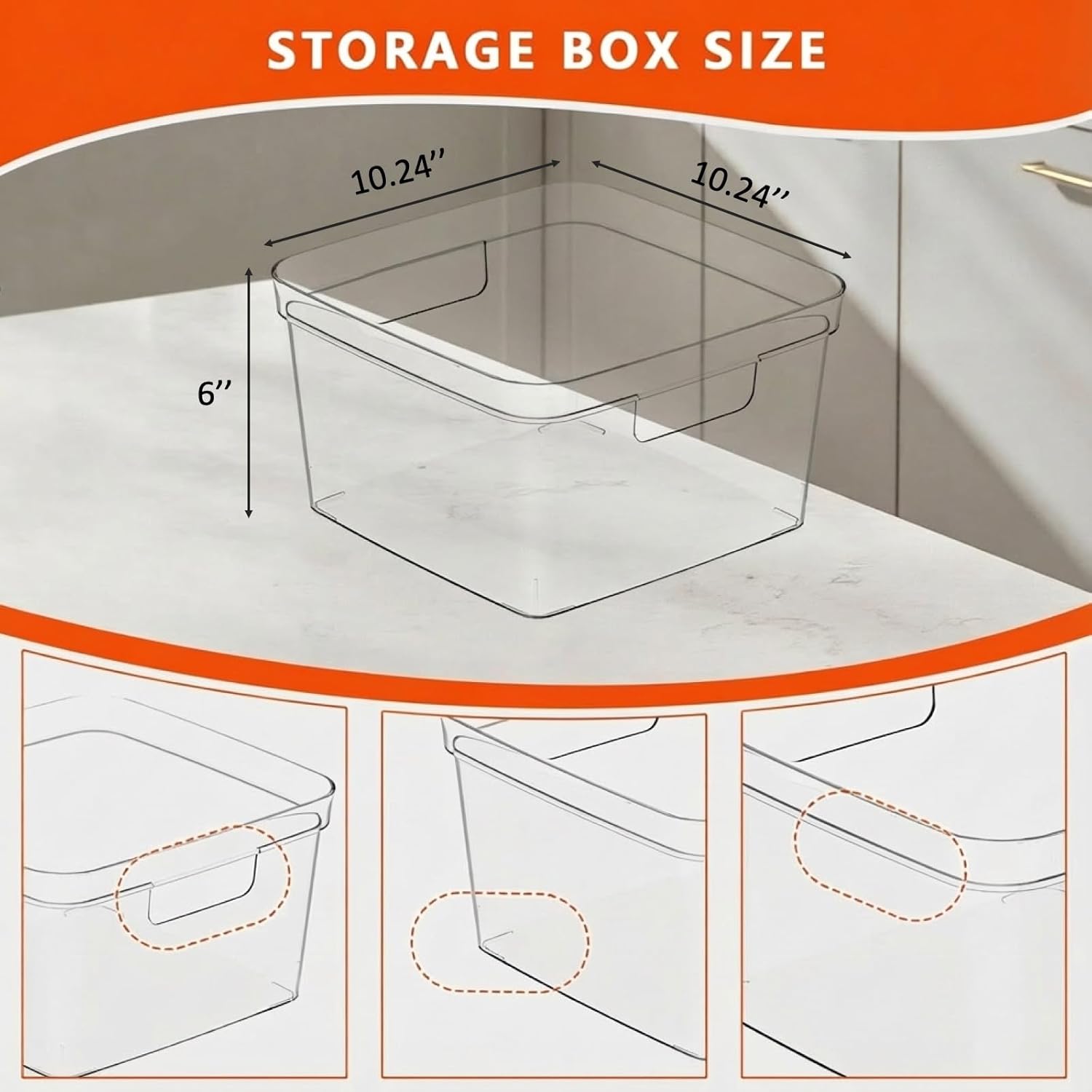 STORAGE BOX SIZE

10.24’’

10.24’’

6’’