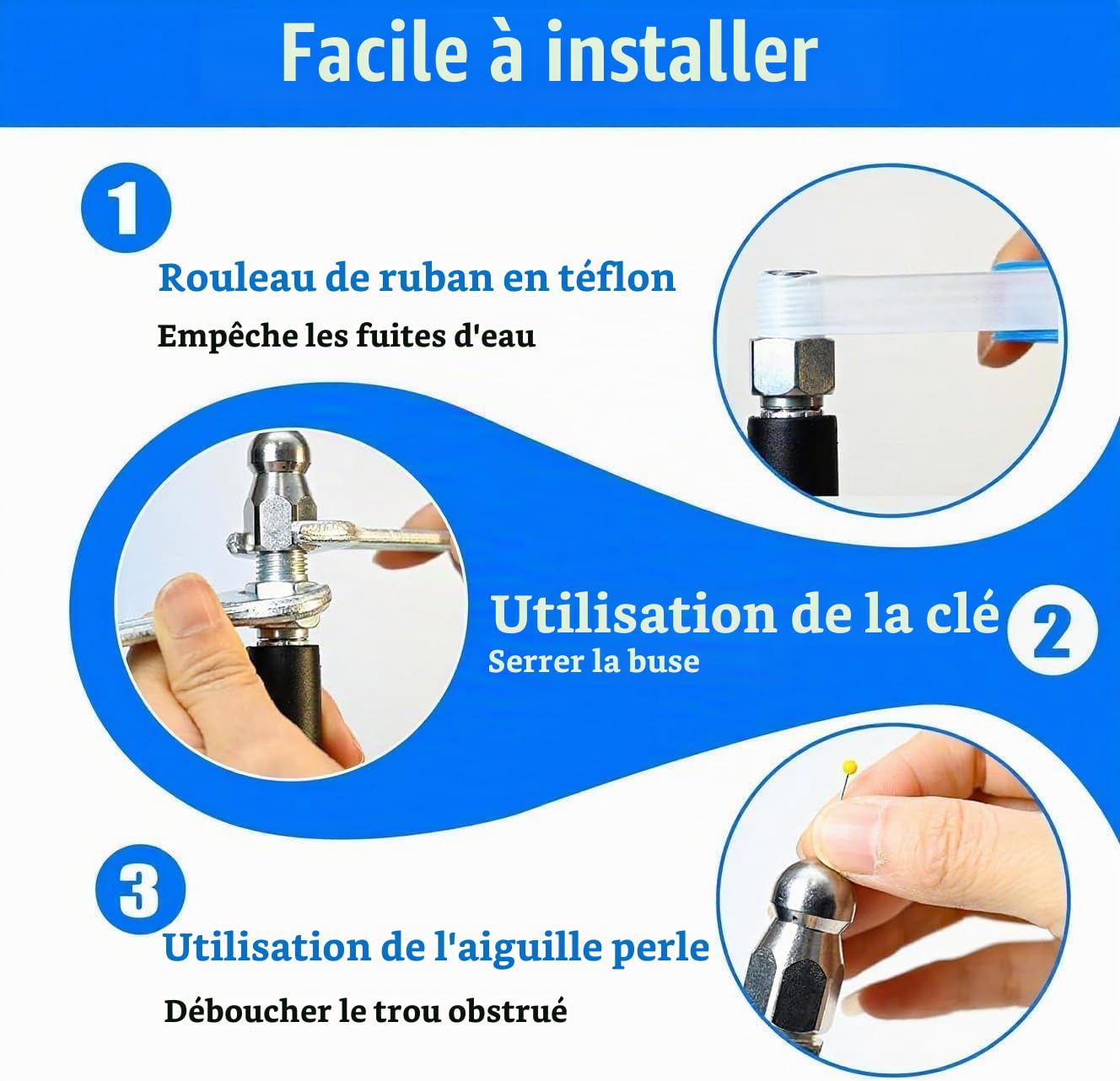 Facile à installer

1

Rouleau de ruban en téflon

Empêche les fuites d'eau

Utilisation de la clé

2

Serrer la buse

3

Utilisation de l'aiguille perle

Déboucher le trou obstrué