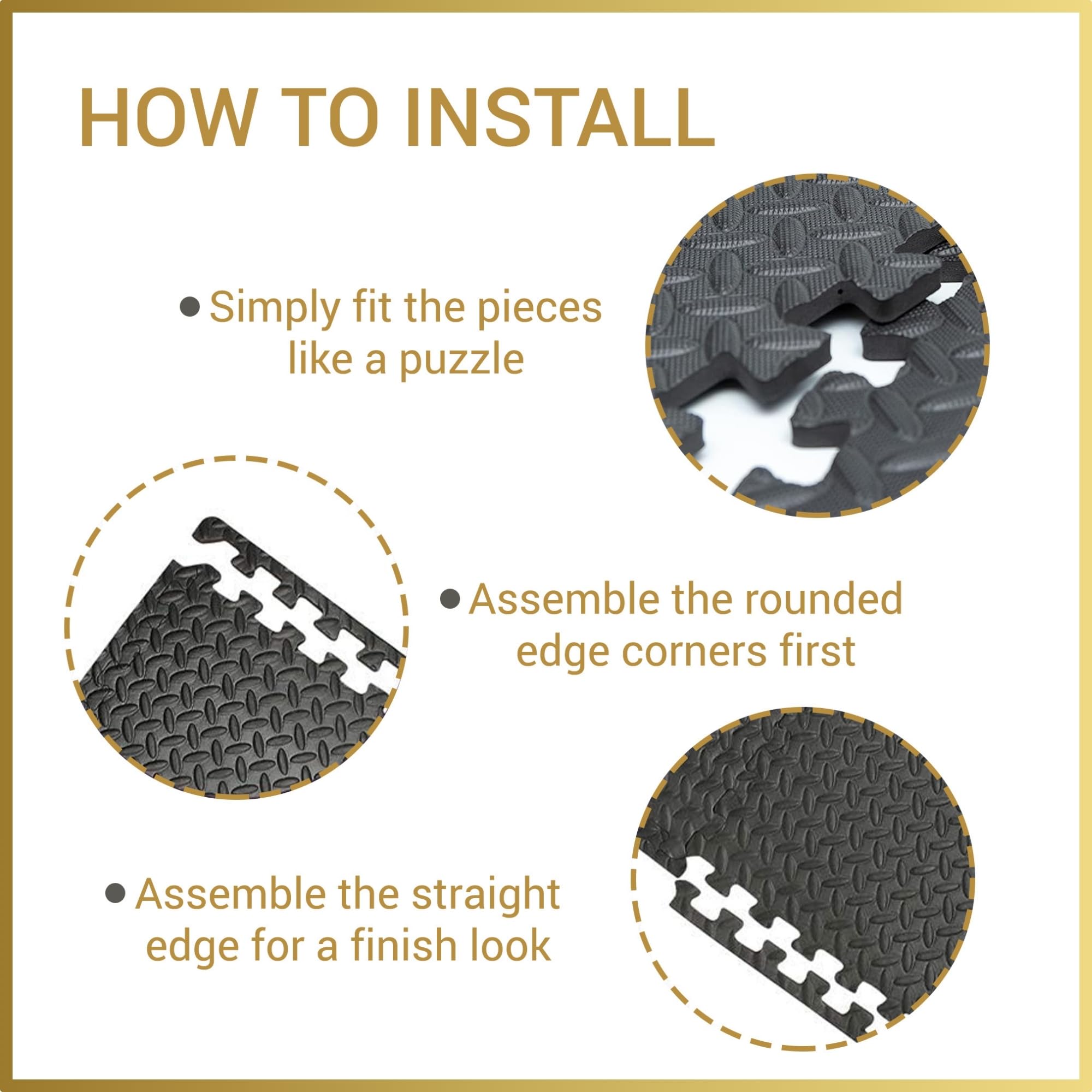 HOW TO INSTALL

• Simply fit the pieces like a puzzle

• Assemble the rounded edge corners first

• Assemble the straight edge for a finish look