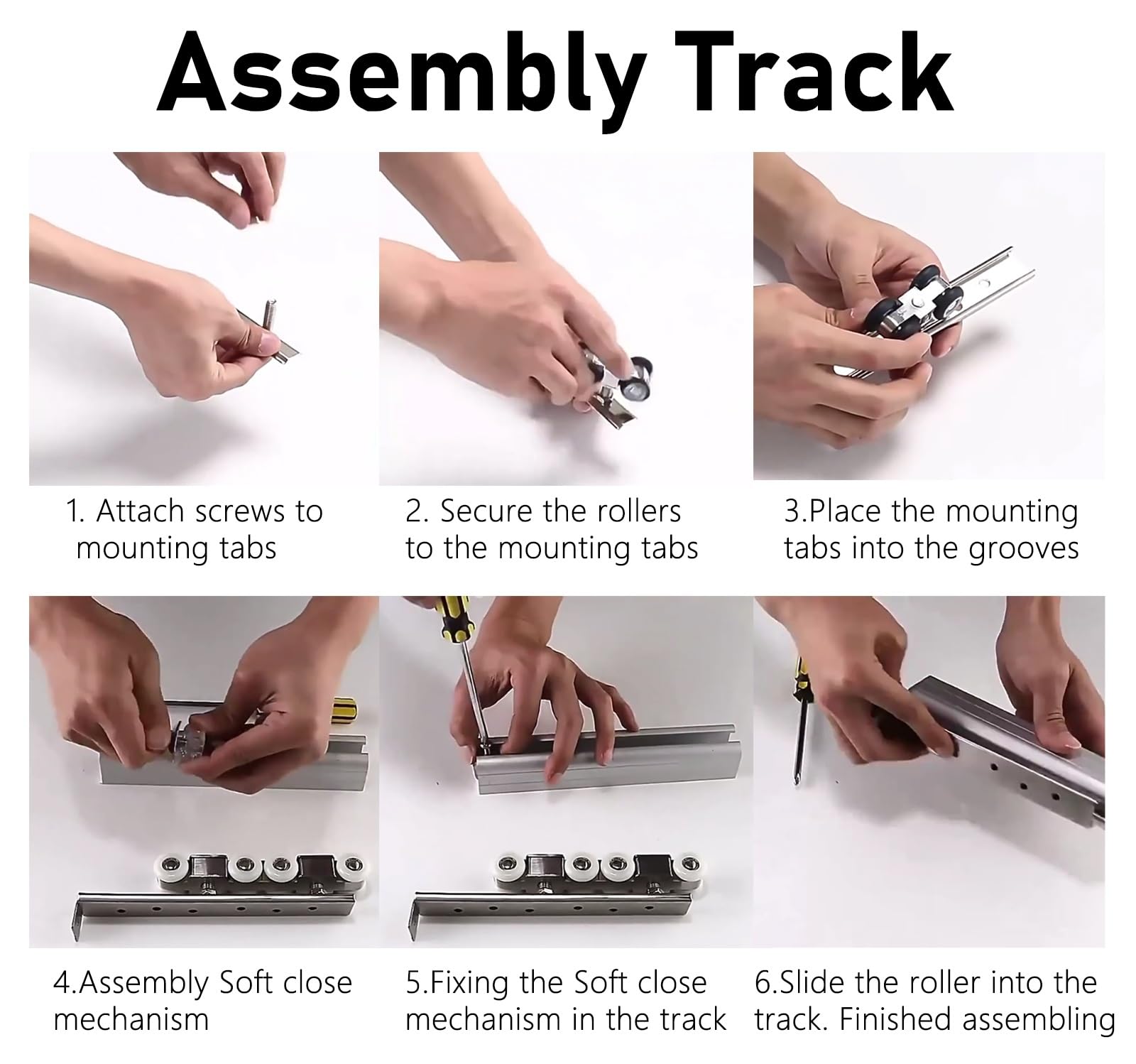 Assembly Track

1. Attach screws to mounting tabs

2. Secure the rollers to the mounting tabs

3.Place the mounting tabs into the grooves

4.Assembly Soft close mechanism

5.Fixing the Soft close mechanism in the track

6.Slide the roller into the track. Finished assembling