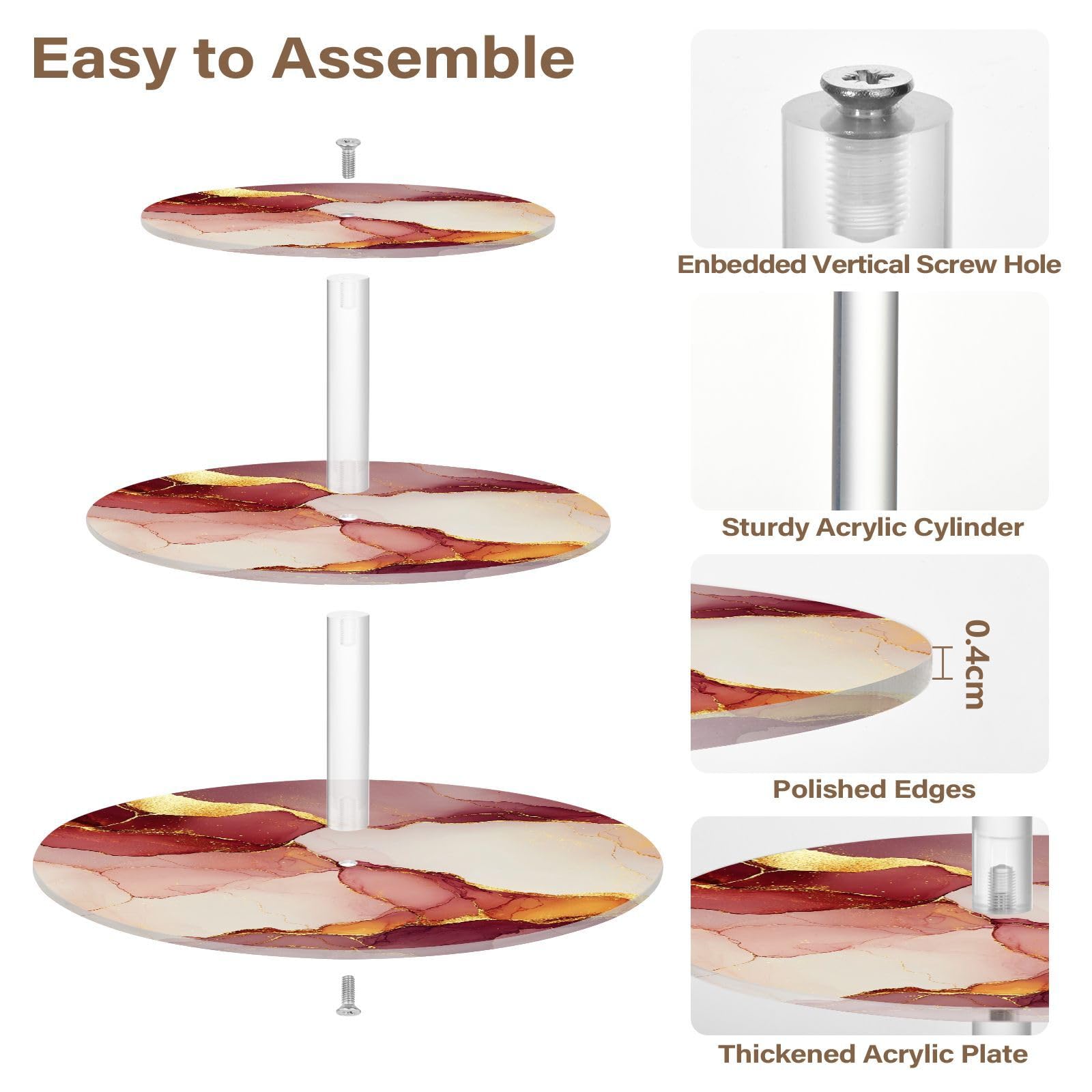 Easy to Assemble

Enbedded Vertical Screw Hole

Sturdy Acrylic Cylinder

0.4cm

Polished Edges

Thickened Acrylic Plate