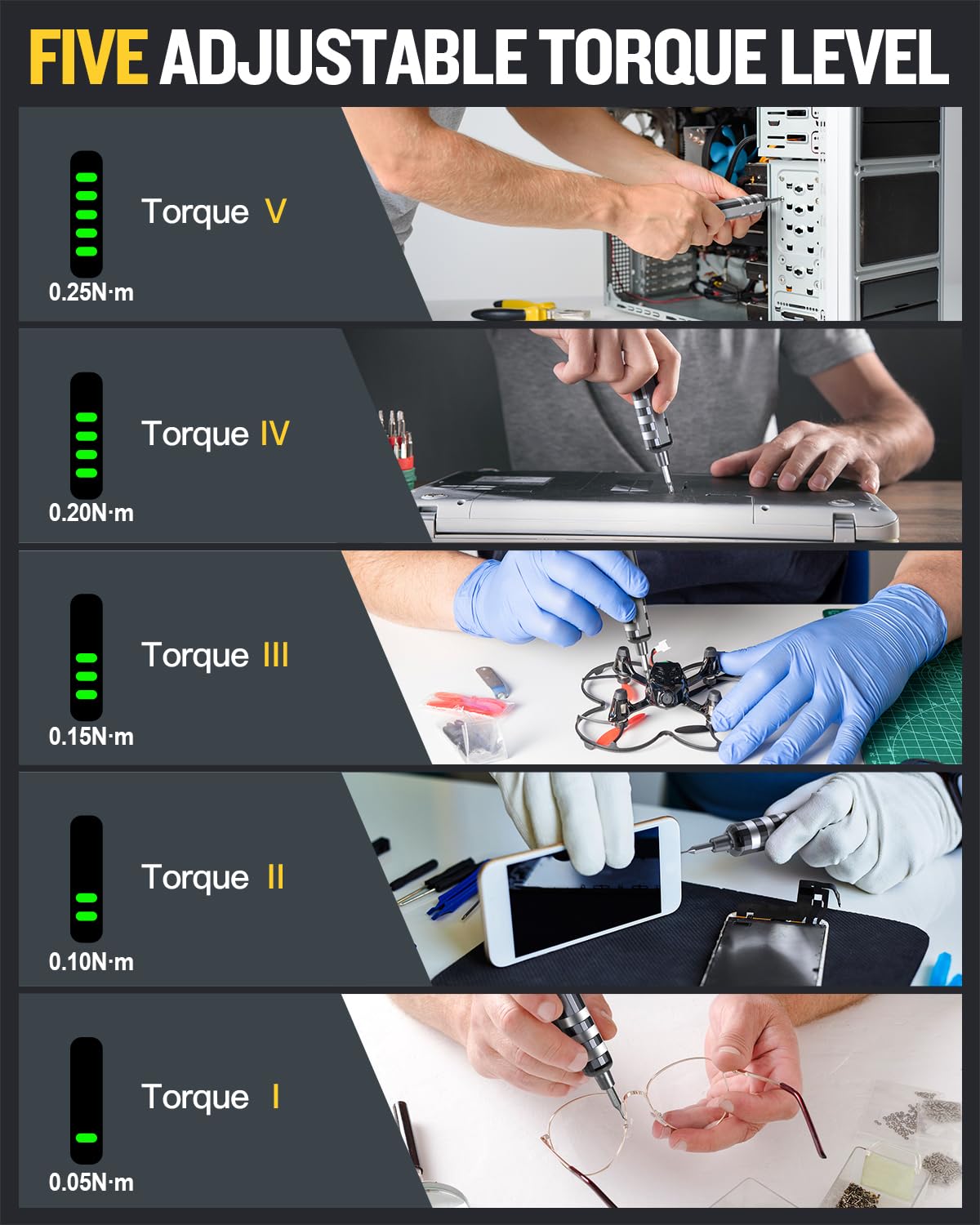 FIVE ADJUSTABLE TORQUE LEVEL

Torque V
0.25N·m

Torque IV
0.20N·m

Torque III
0.15N·m

Torque II
0.10N·m

Torque I
0.05N·m