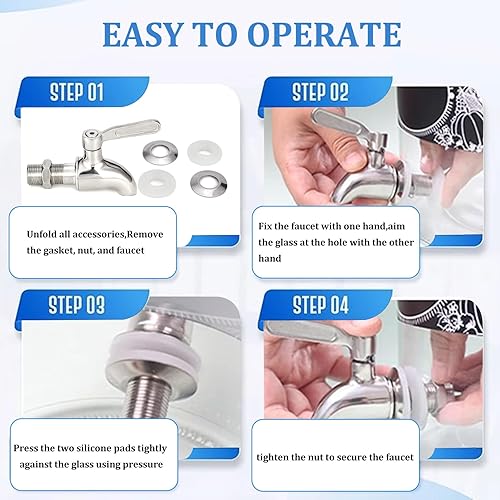 EASY TO OPERATE

STEP 01

Unfold all accessories,Remove the gasket, nut, and faucet

STEP 02

Fix the faucet with one hand,aim the glass at the hole with the other hand

STEP 03

Press the two silicone pads tightly against the glass using pressure

STEP 04

tighten the nut to secure the faucet