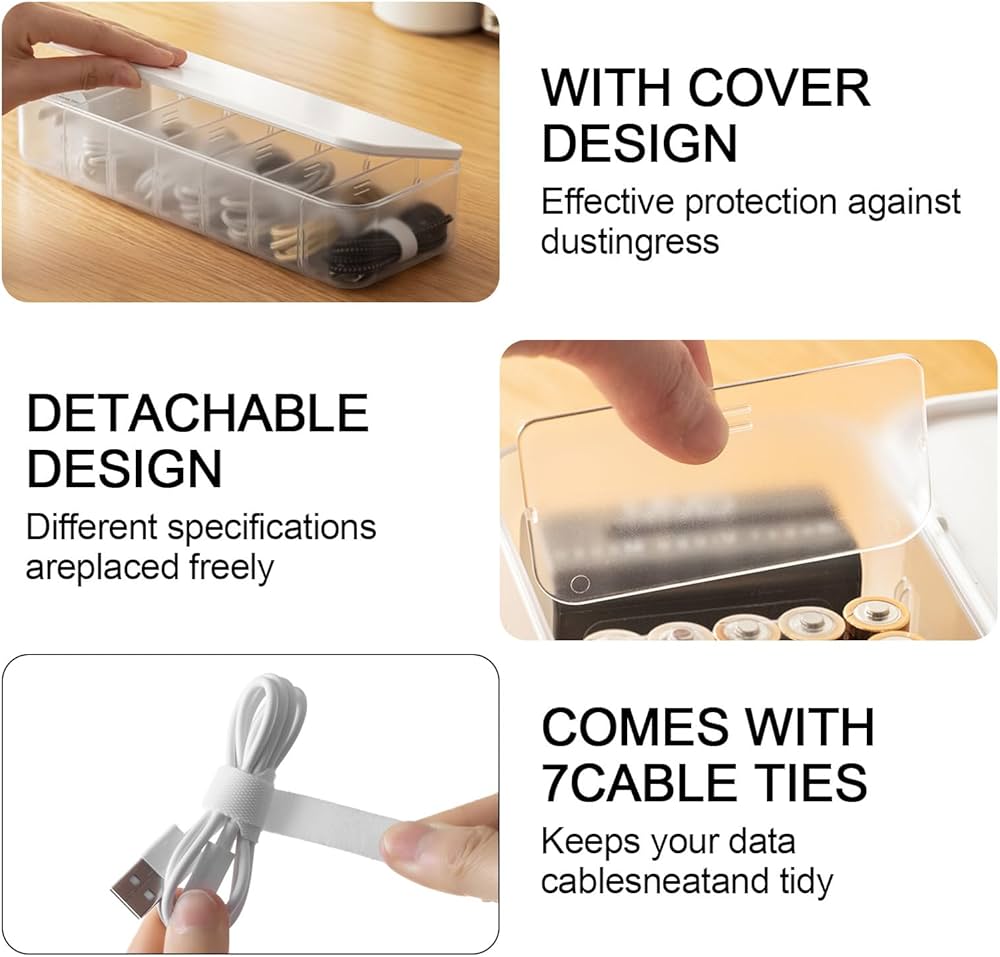 WITH COVER DESIGN

Effective protection against dustingress

DETACHABLE DESIGN

Different specifications areplaced freely

COMES WITH 7CABLE TIES

Keeps your data cablesneatand tidy