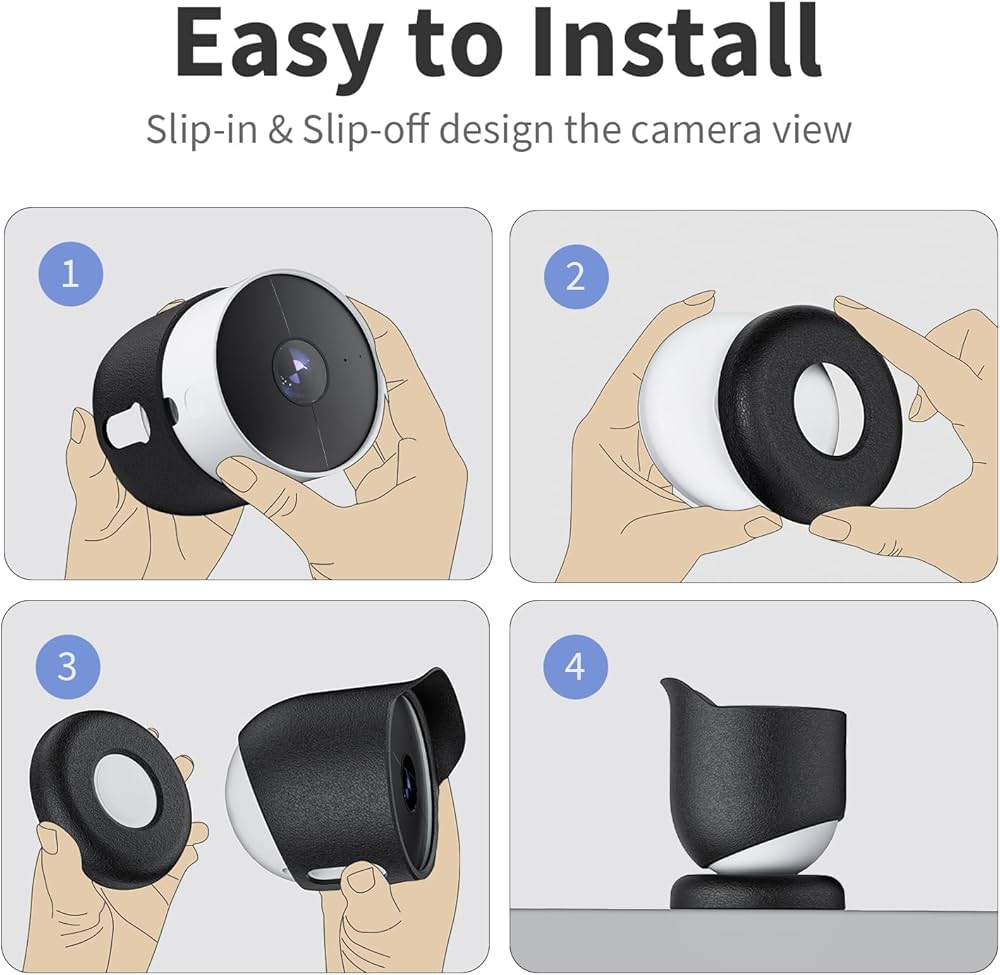 Easy to Install

Slip-in & Slip-off design the camera view

1

2

3

4