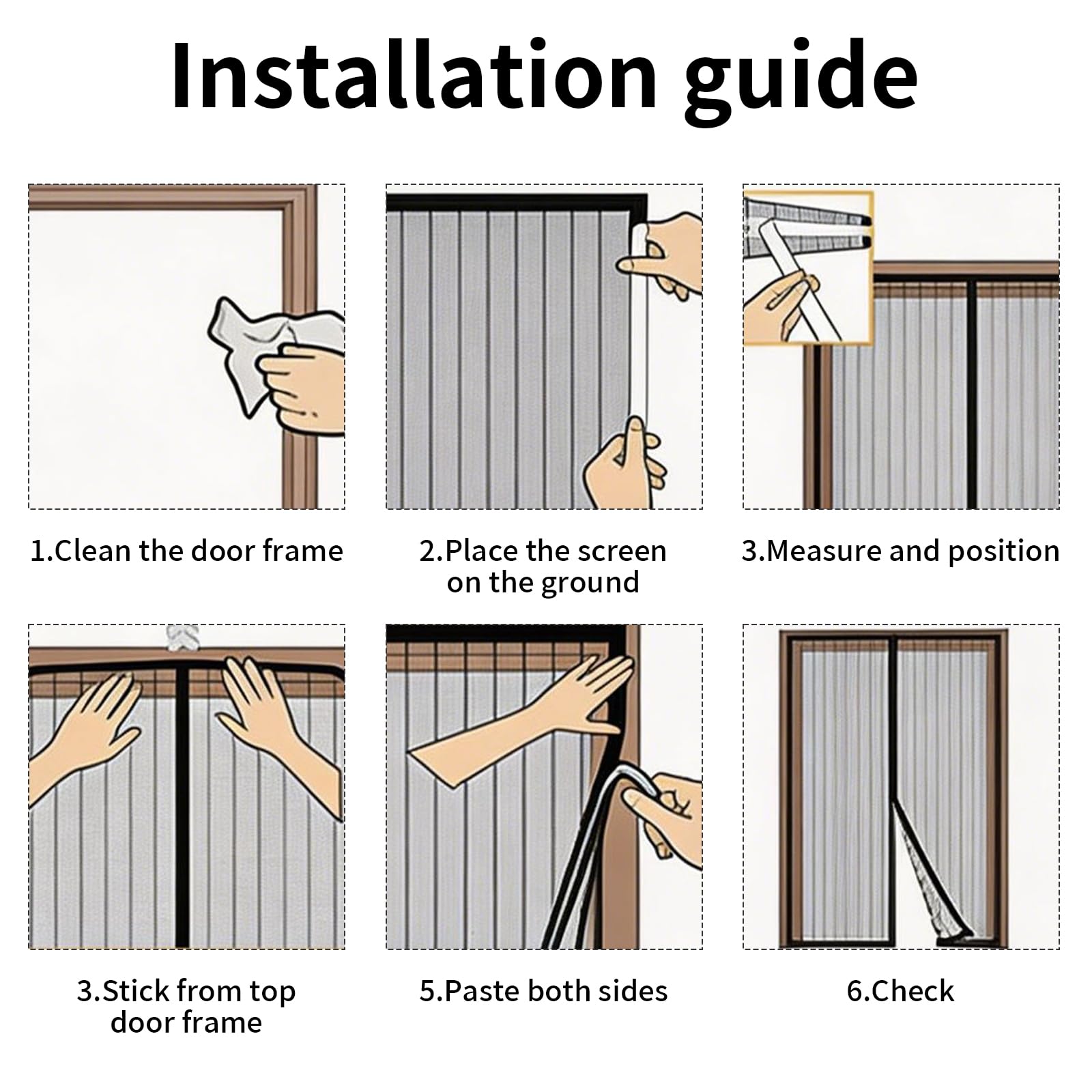 Installation guide

1.Clean the door frame

2.Place the screen on the ground

3.Measure and position

3.Stick from top door frame

5.Paste both sides

6.Check