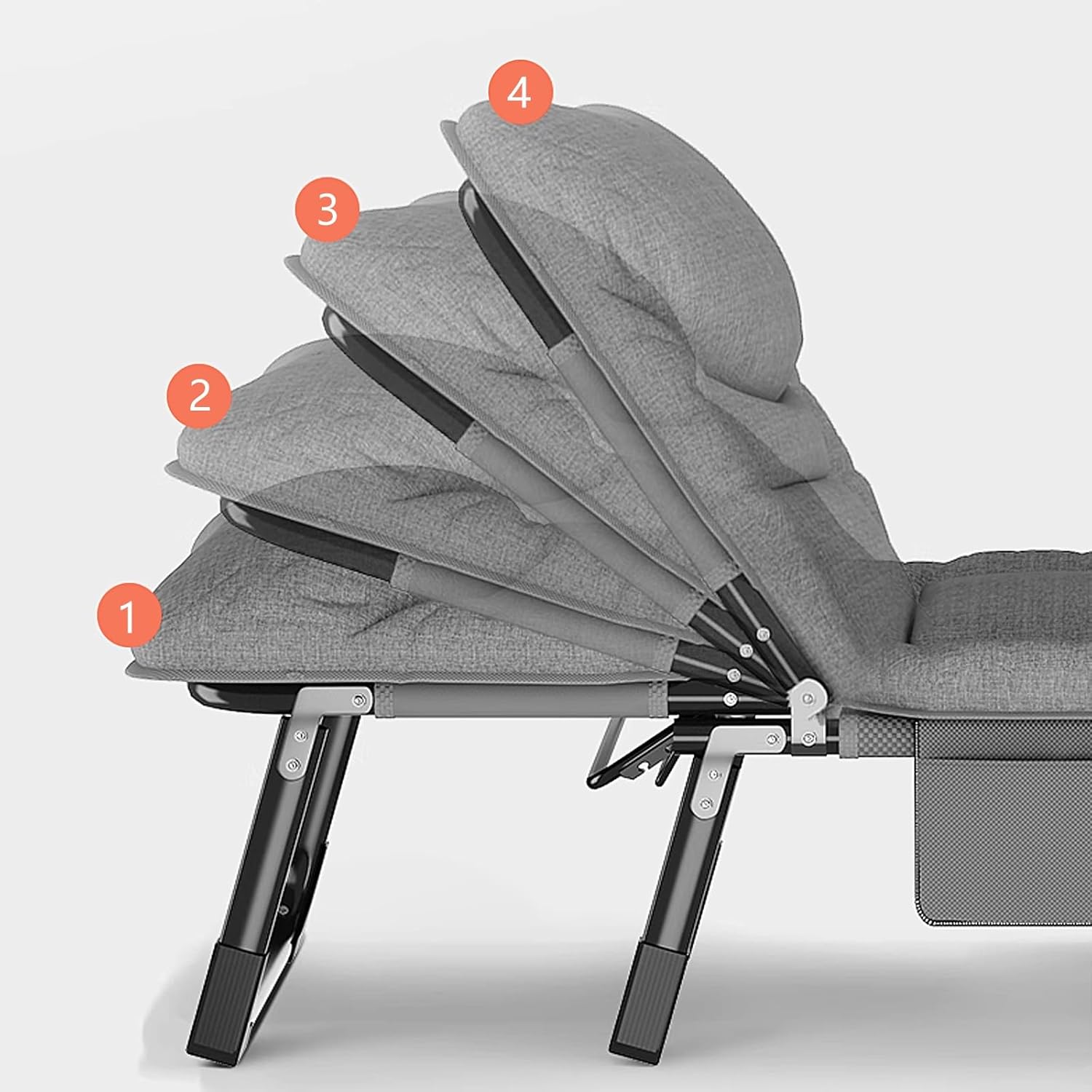 4

3

2

1