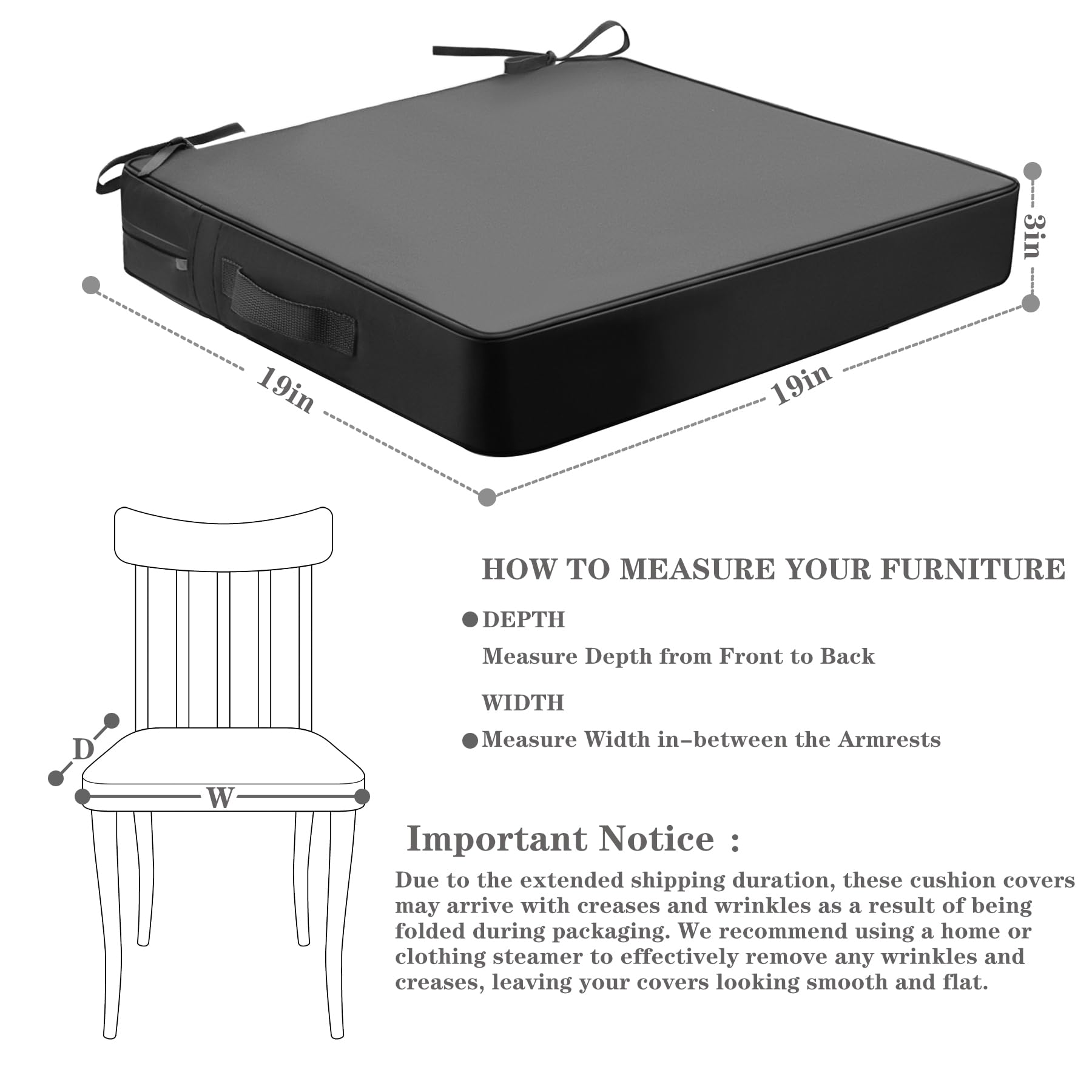 3in

19in

19in

D

W

HOW TO MEASURE YOUR FURNITURE

DEPTH

Measure Depth from Front to Back

WIDTH

Measure Width in-between the Armrests

Important Notice :

Due to the extended shipping duration, these cushion covers may arrive with creases and wrinkles as a result of being folded during packaging. We recommend using a home or clothing steamer to effectively remove any wrinkles and creases, leaving your covers looking smooth and flat.