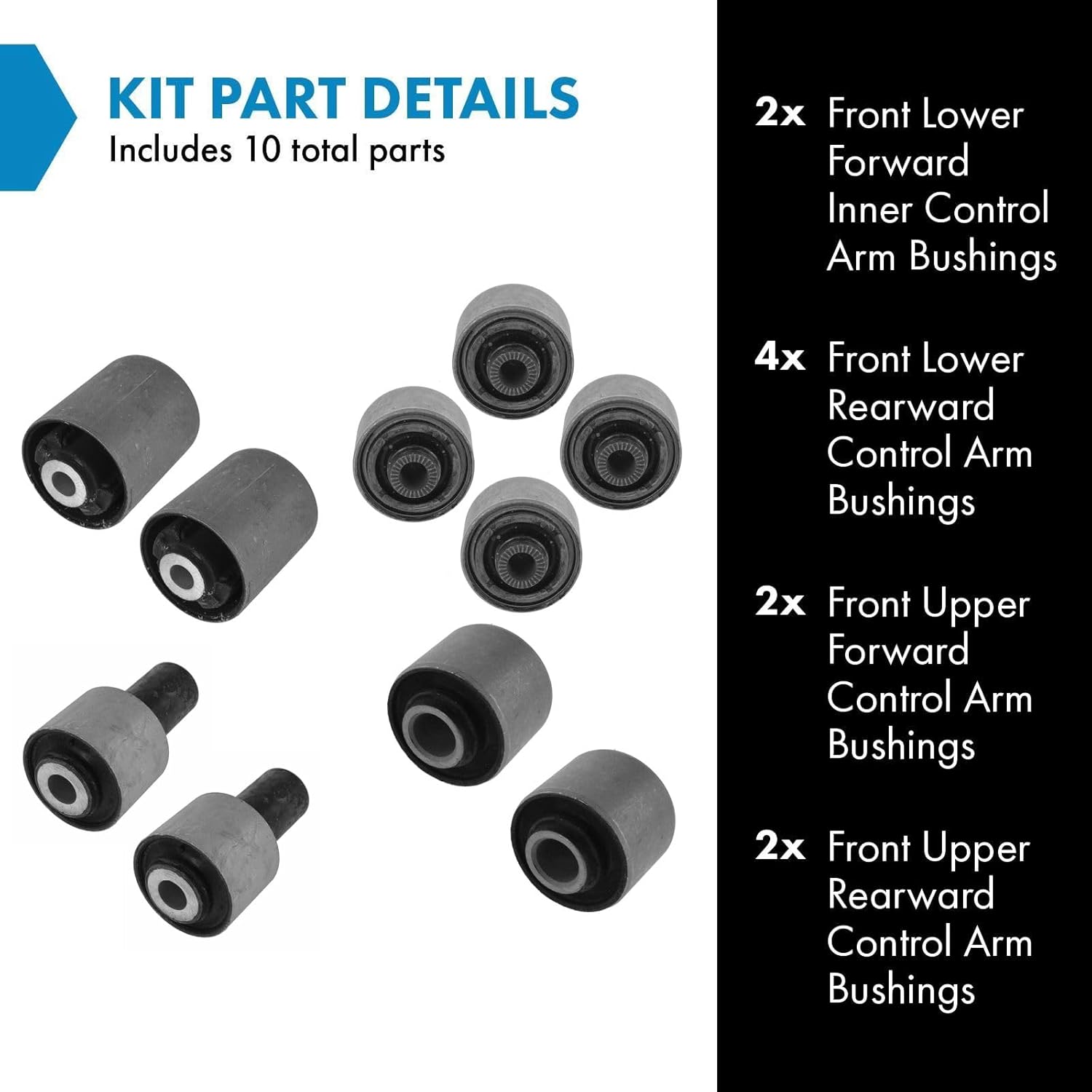 KIT PART DETAILS
Includes 10 total parts

2x Front Lower Forward Inner Control Arm Bushings

4x Front Lower Rearward Control Arm Bushings

2x Front Upper Forward Control Arm Bushings

2x Front Upper Rearward Control Arm Bushings