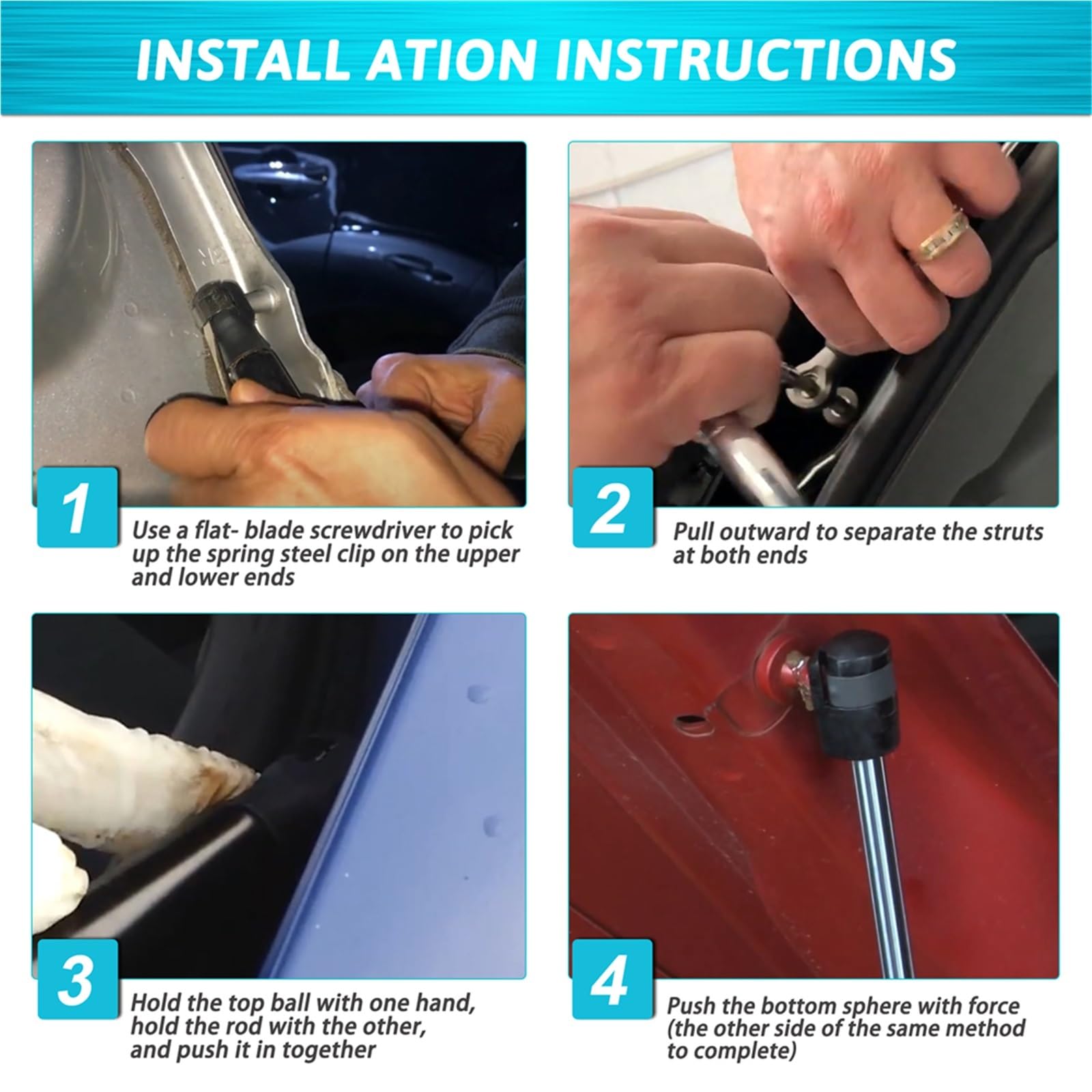 INSTALL ATION INSTRUCTIONS

1
Use a flat- blade screwdriver to pick up the spring steel clip on the upper and lower ends

2
Pull outward to separate the struts at both ends

3
Hold the top ball with one hand, hold the rod with the other, and push it in together

4
Push the bottom sphere with force (the other side of the same method to complete)