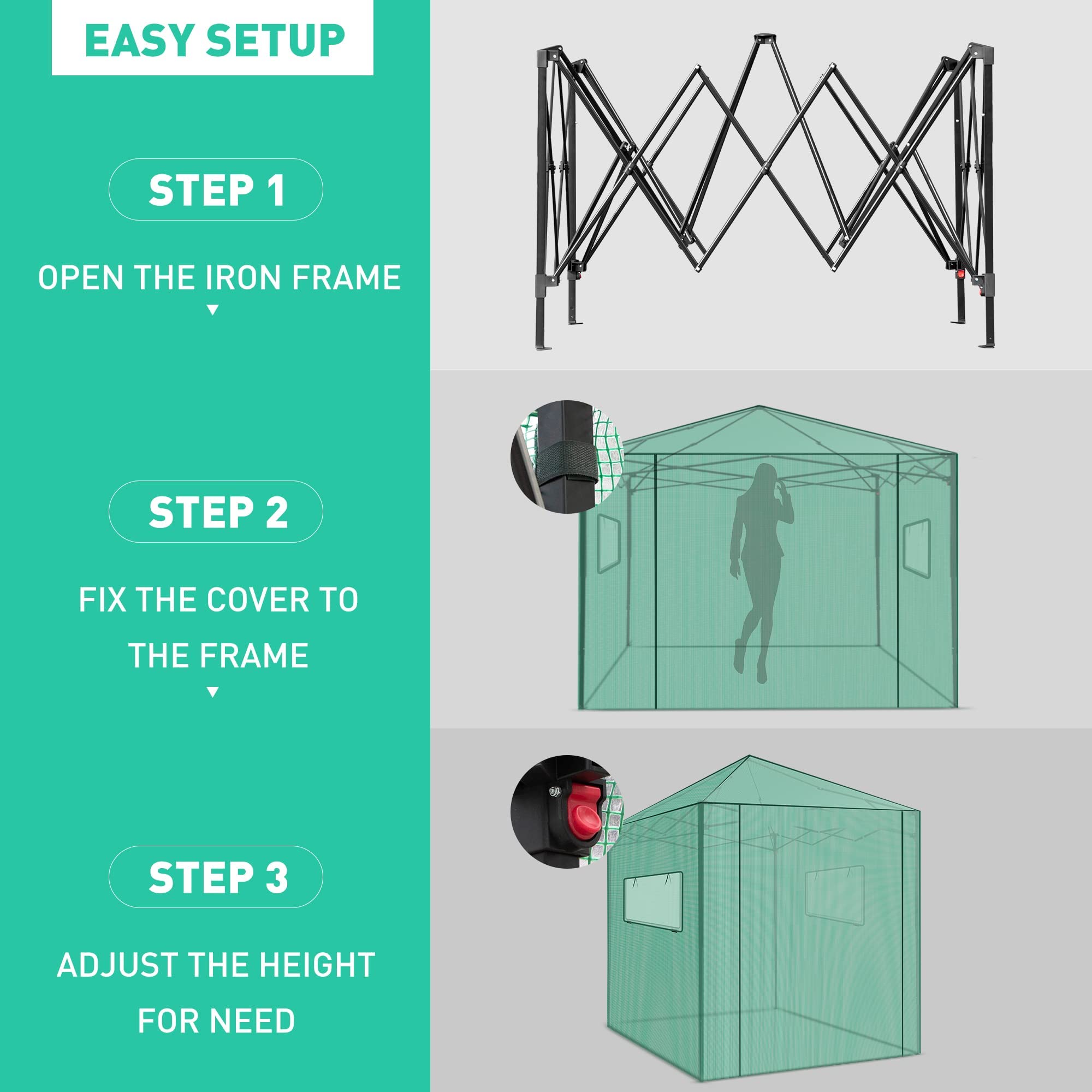 EASY SETUP

STEP 1

OPEN THE IRON FRAME

STEP 2

FIX THE COVER TO THE FRAME

STEP 3

ADJUST THE HEIGHT FOR NEED