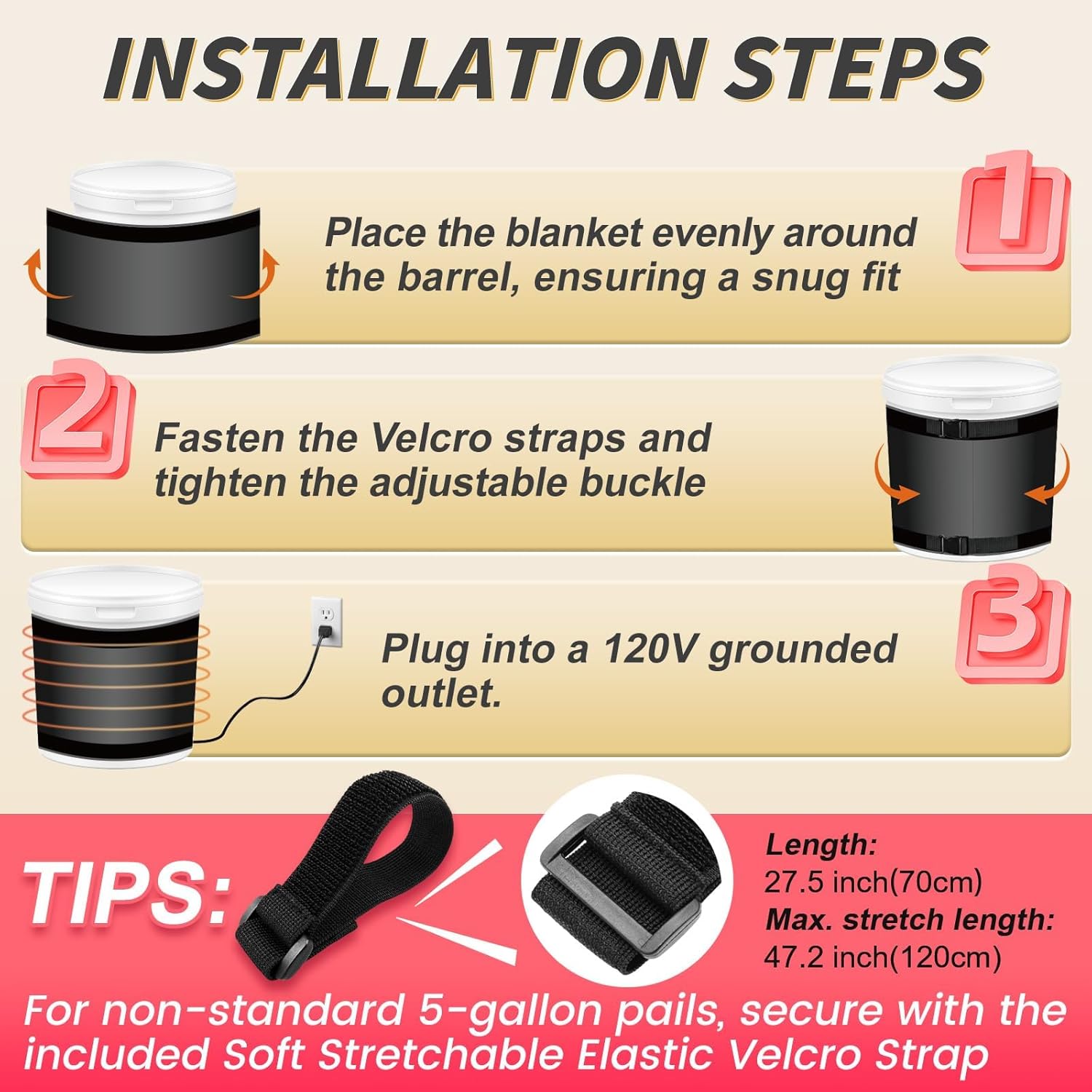 INSTALLATION STEPS

1

Place the blanket evenly around the barrel, ensuring a snug fit

2

Fasten the Velcro straps and tighten the adjustable buckle

3

Plug into a 120V grounded outlet.

TIPS:

Length:
27.5 inch(70cm)
Max. stretch length:
47.2 inch(120cm)

For non-standard 5-gallon pails, secure with the included Soft Stretchable Elastic Velcro Strap