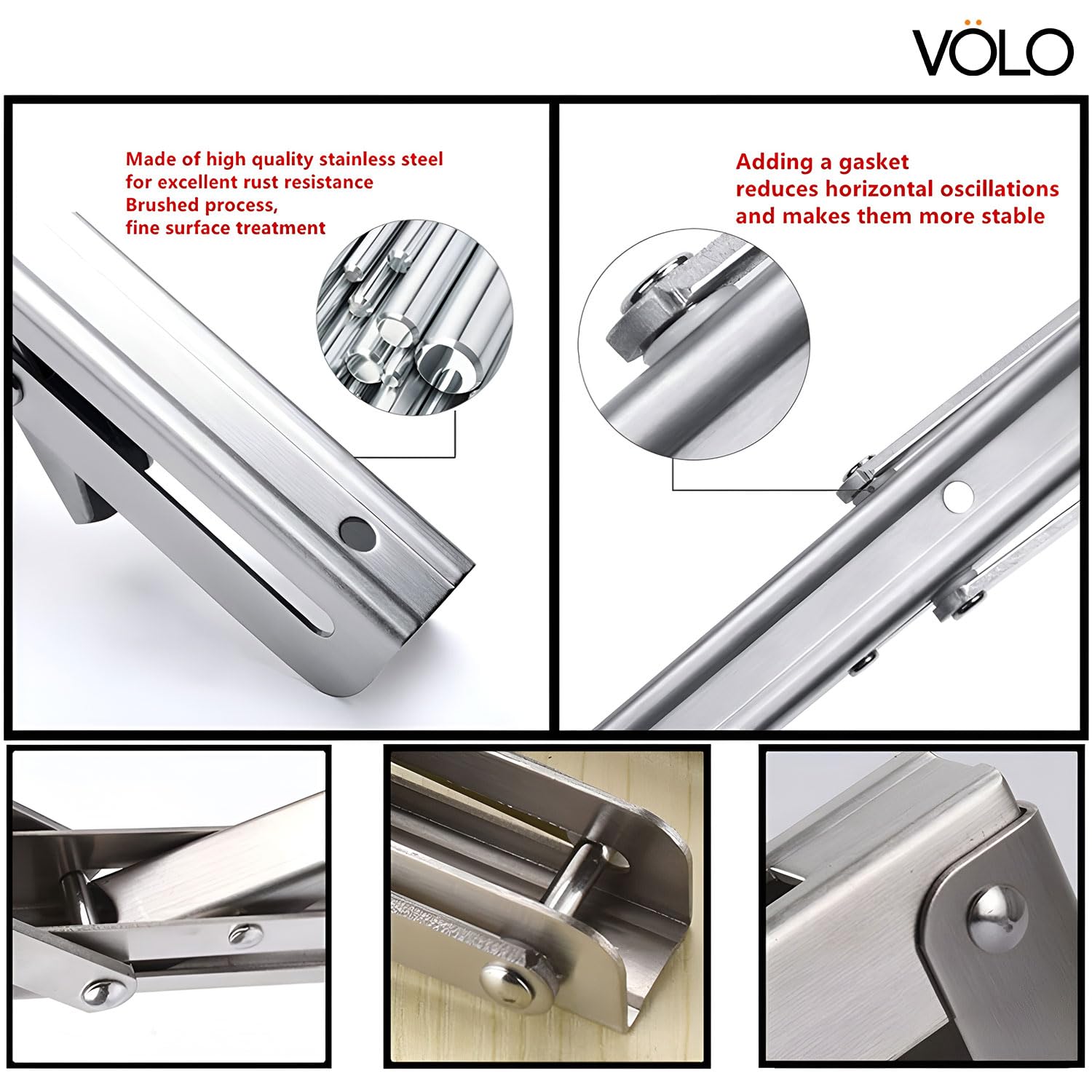 VÖLO

Made of high quality stainless steel for excellent rust resistance
Brushed process, fine surface treatment

Adding a gasket reduces horizontal oscillations and makes them more stable