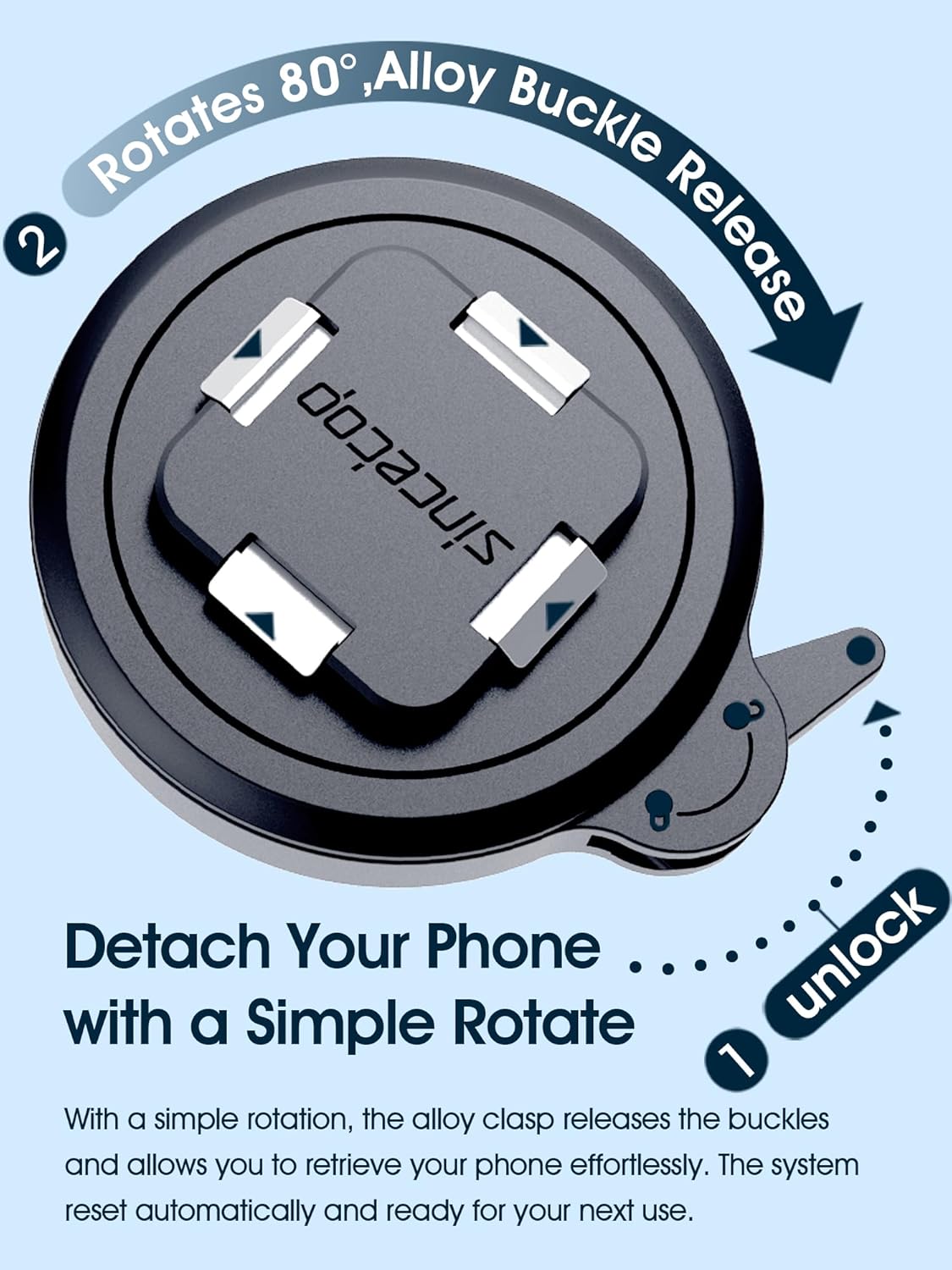 2 Rotates 80°,Alloy Buckle Release

sincetop

Detach Your Phone with a Simple Rotate

1 unlock

With a simple rotation, the alloy clasp releases the buckles and allows you to retrieve your phone effortlessly. The system reset automatically and ready for your next use.