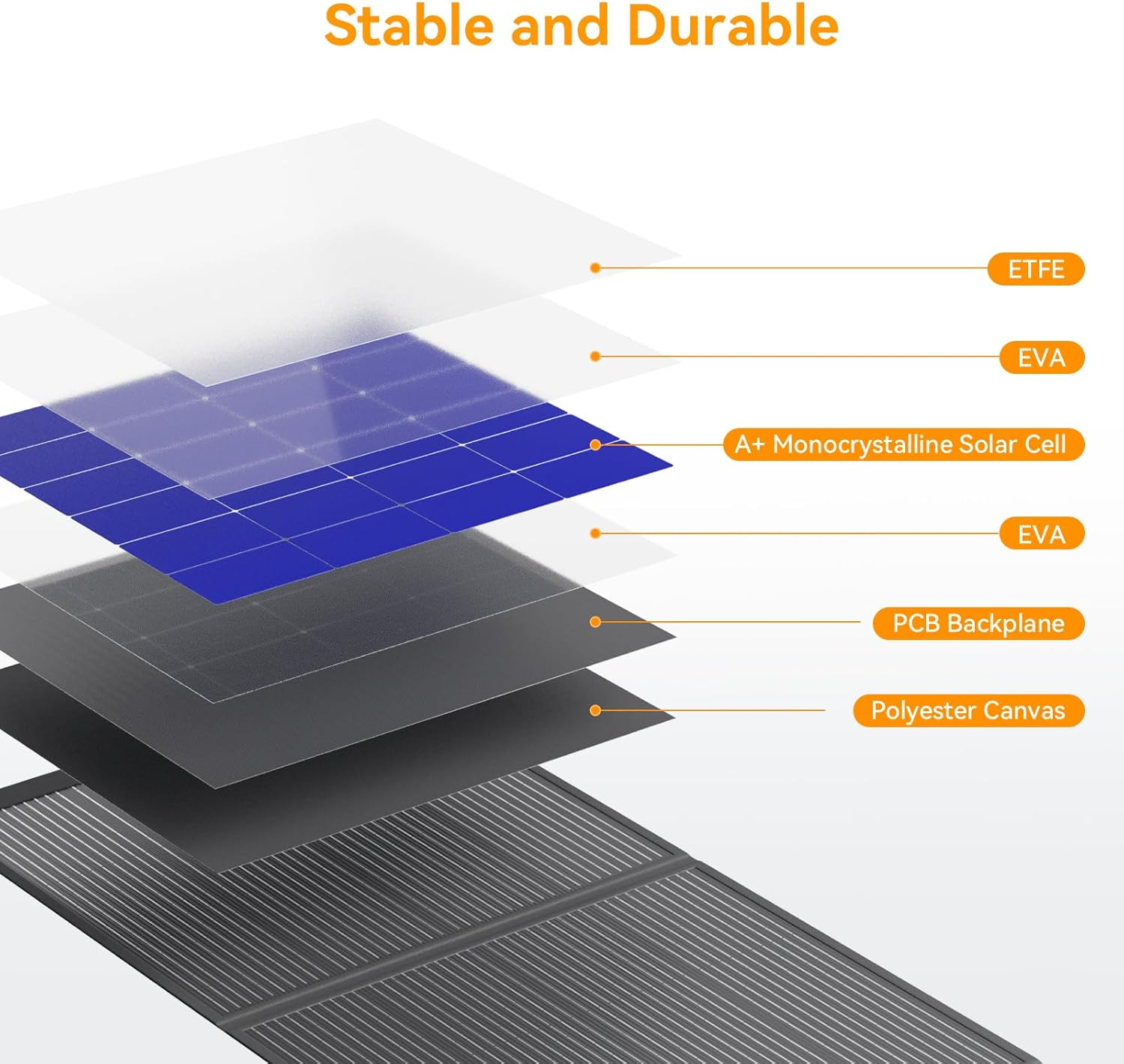 Stable and Durable

ETFE

EVA

A+ Monocrystalline Solar Cell

EVA

PCB Backplane

Polyester Canvas