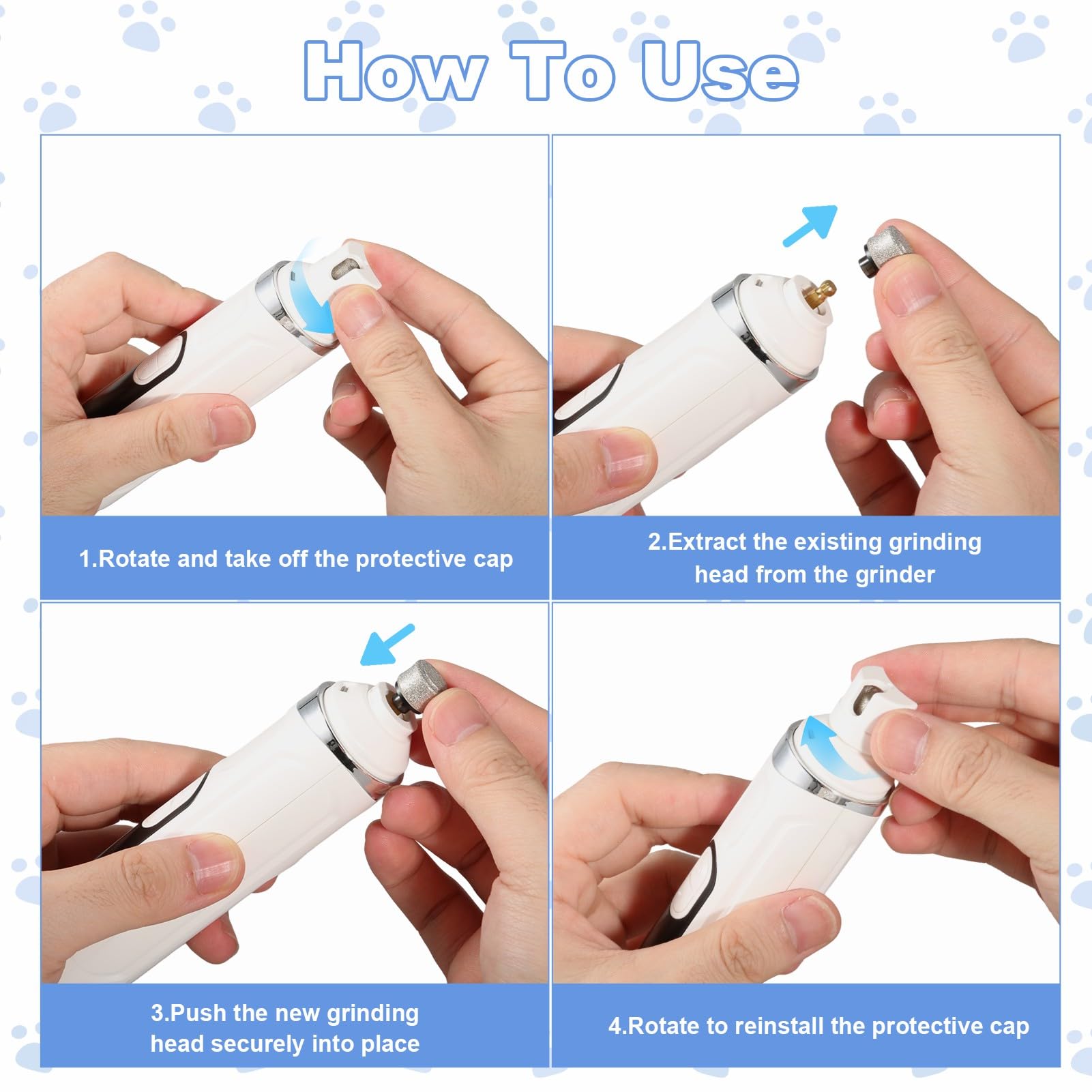 How To Use

1.Rotate and take off the protective cap

2.Extract the existing grinding head from the grinder

3.Push the new grinding head securely into place

4.Rotate to reinstall the protective cap