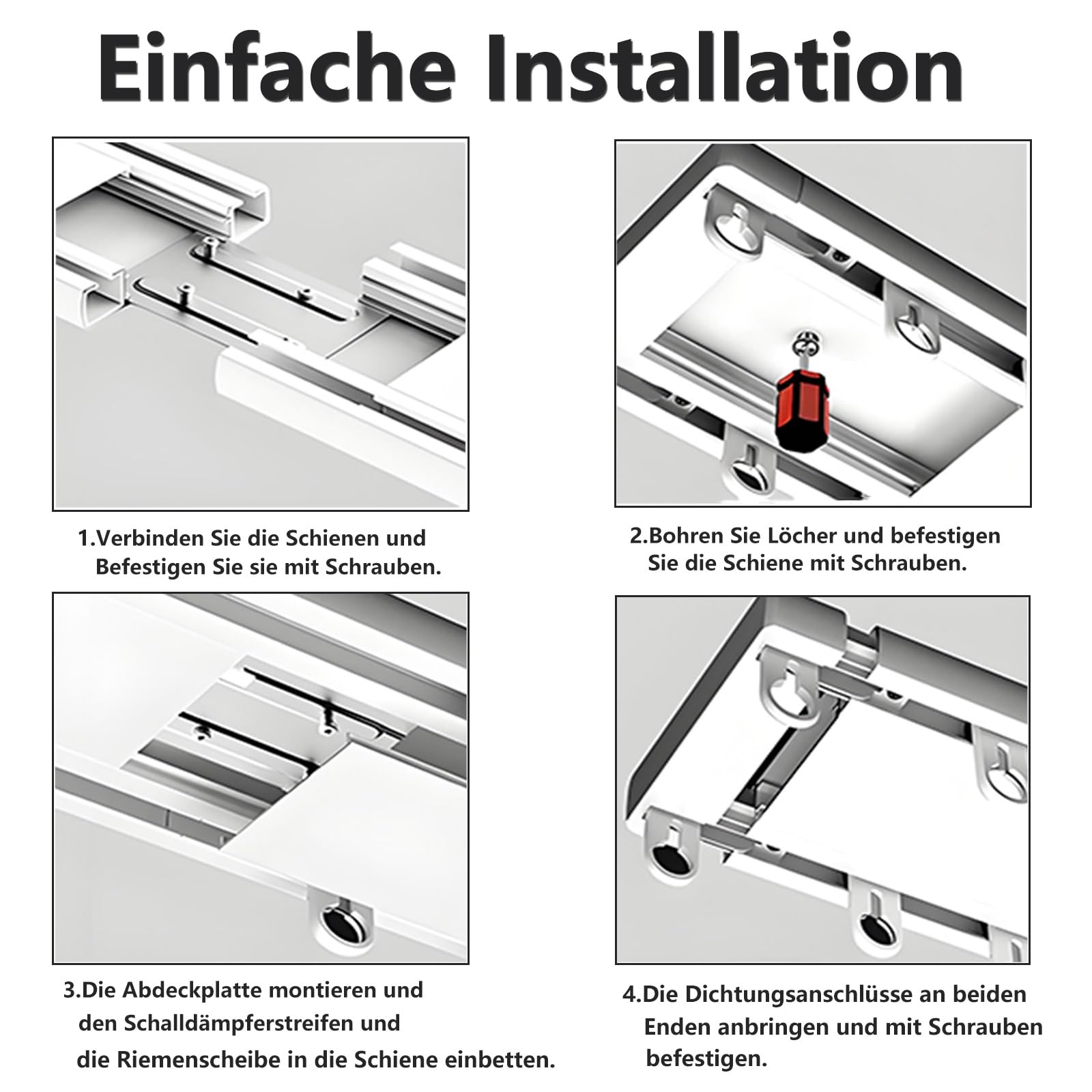 Einfache Installation

1.Verbinden Sie die Schienen und Befestigen Sie sie mit Schrauben.

2.Bohren Sie Löcher und befestigen Sie die Schiene mit Schrauben.

3.Die Abdeckplatte montieren und den Schalldämpferstreifen und die Riemenscheibe in die Schiene einbetten.

4.Die Dichtungsanschlüsse an beiden Enden anbringen und mit Schrauben befestigen.