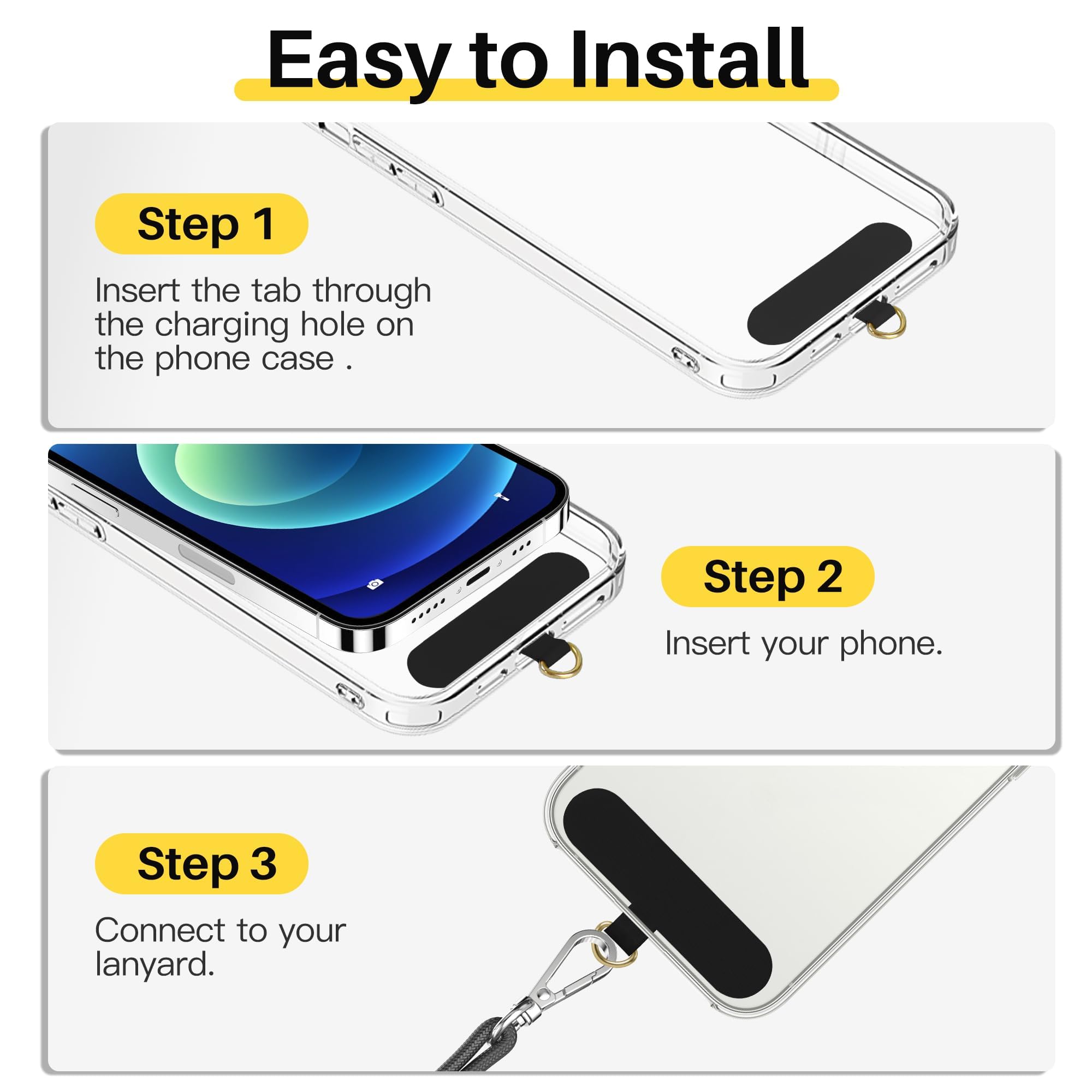 Easy to Install

Step 1

Insert the tab through the charging hole on the phone case .

Step 2

Insert your phone.

Step 3

Connect to your lanyard.