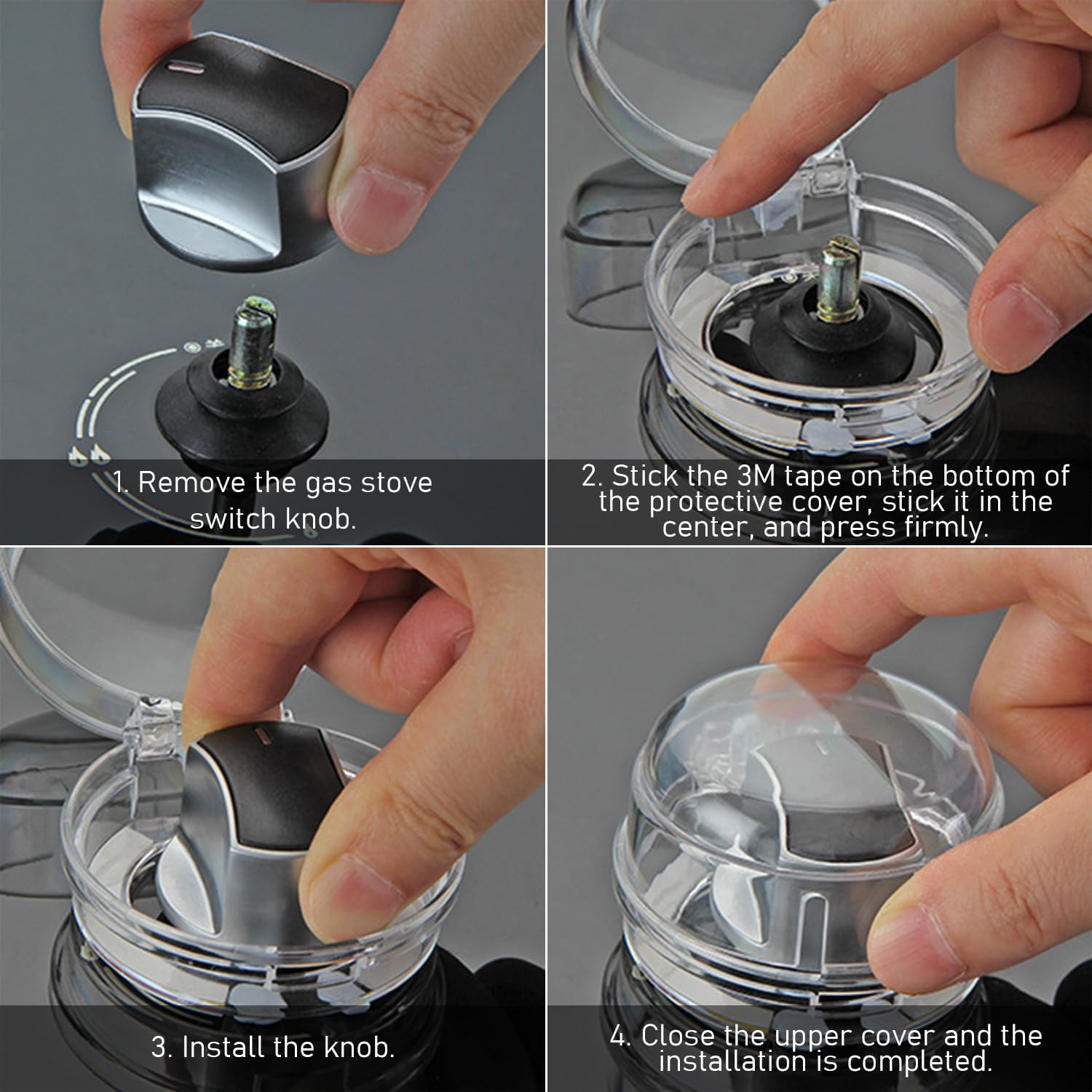 1. Remove the gas stove switch knob.

2. Stick the 3M tape on the bottom of the protective cover, stick it in the center, and press firmly.

3. Install the knob.

4. Close the upper cover and the installation is completed.