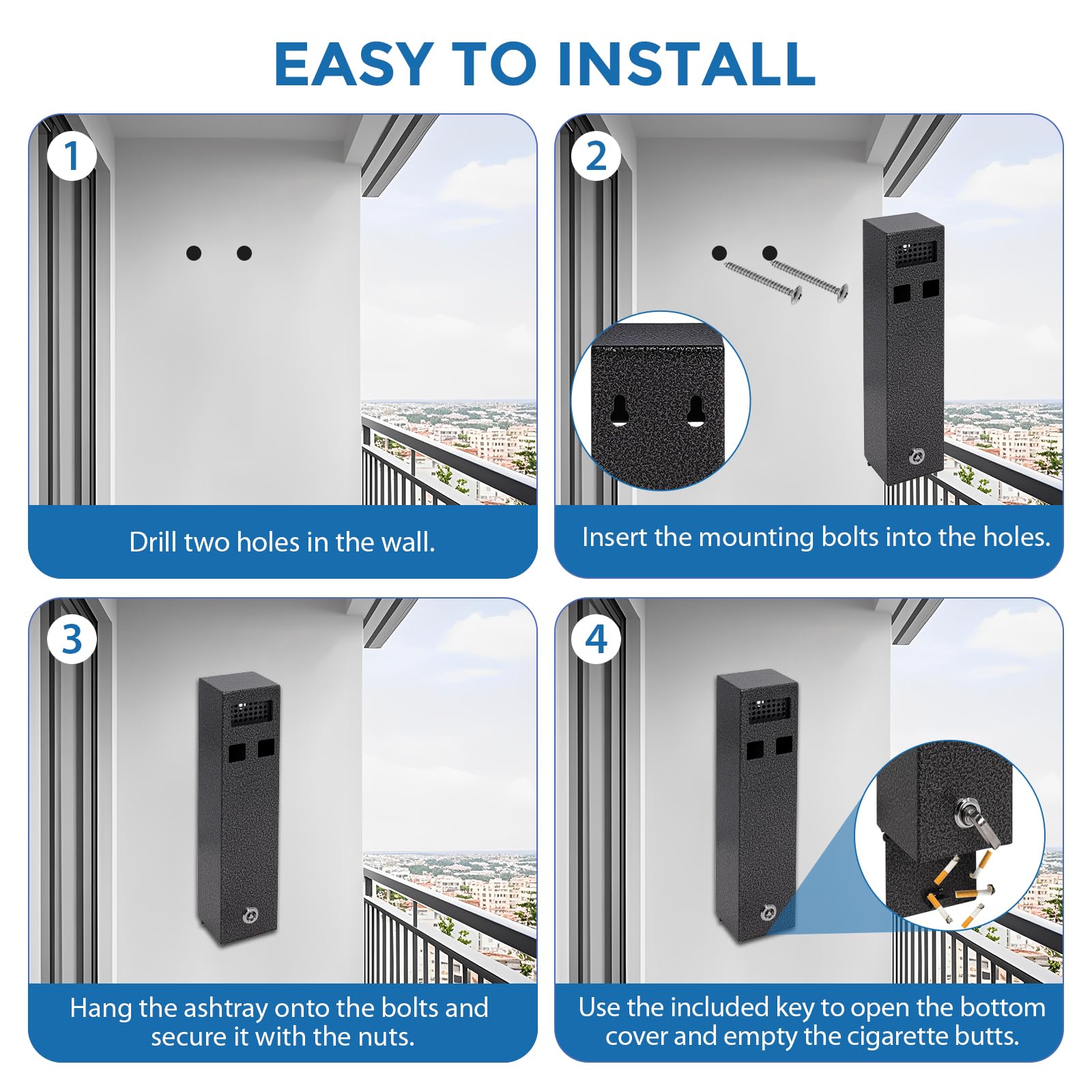 EASY TO INSTALL

1

Drill two holes in the wall.

2

Insert the mounting bolts into the holes.

3

Hang the ashtray onto the bolts and secure it with the nuts.

4

Use the included key to open the bottom cover and empty the cigarette butts.