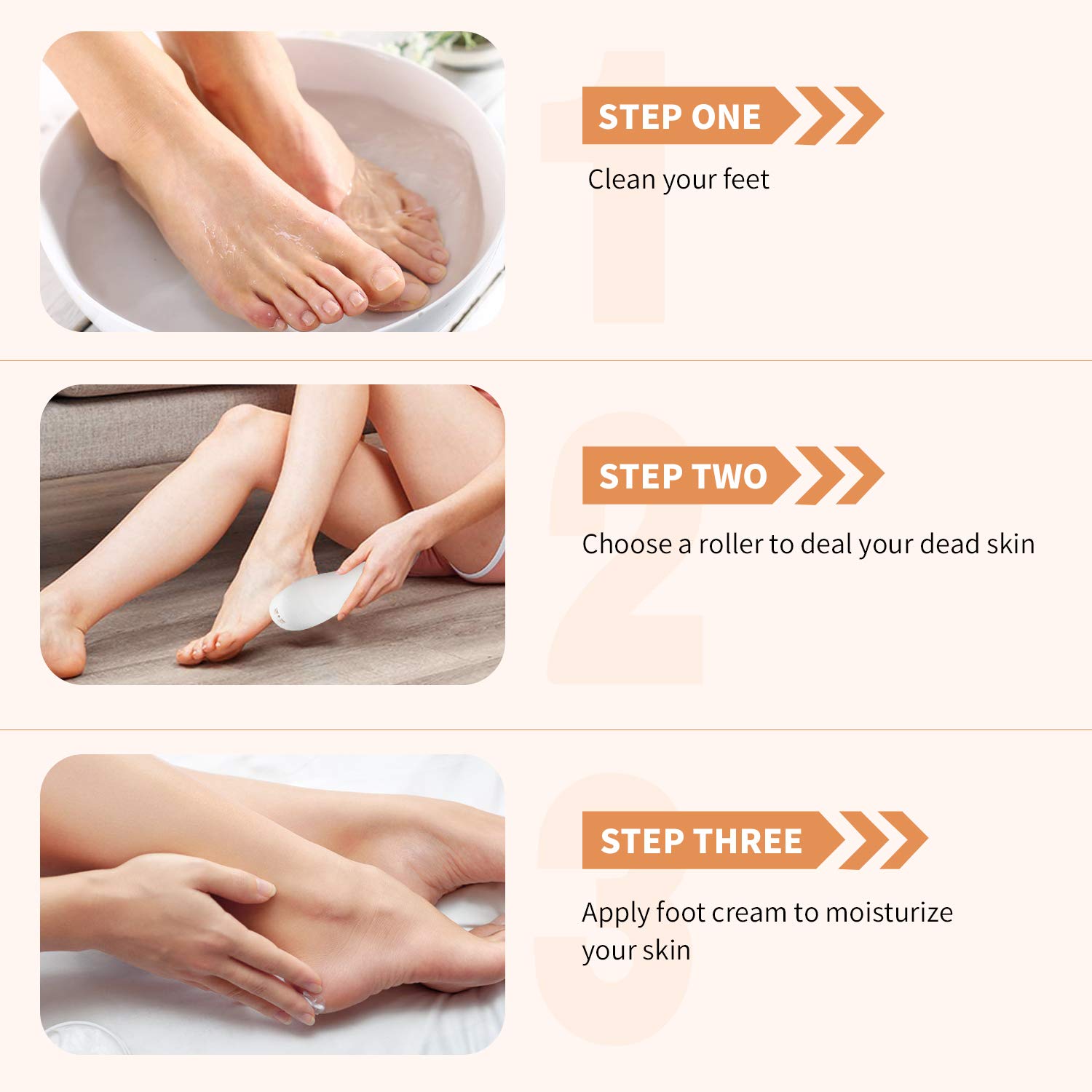 1
STEP ONE
Clean your feet

2
STEP TWO
Choose a roller to deal your dead skin

3
STEP THREE
Apply foot cream to moisturize your skin