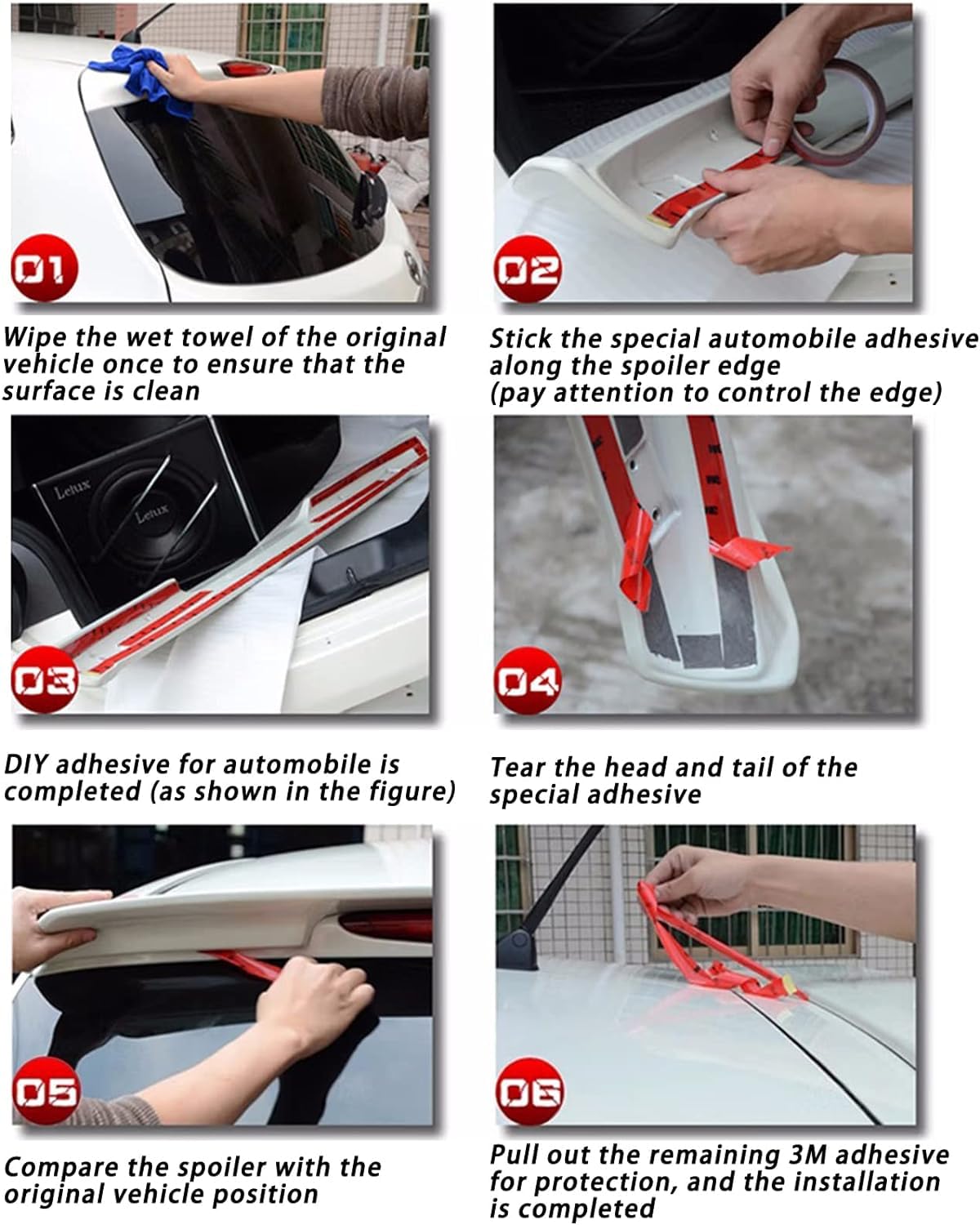 01

Wipe the wet towel of the original vehicle once to ensure that the surface is clean

02

Stick the special automobile adhesive along the spoiler edge
(pay attention to control the edge)

Letux
Letux

03

DIY adhesive for automobile is completed (as shown in the figure)

04

Tear the head and tail of the special adhesive

05

Compare the spoiler with the original vehicle position

06

Pull out the remaining 3M adhesive for protection, and the installation is completed