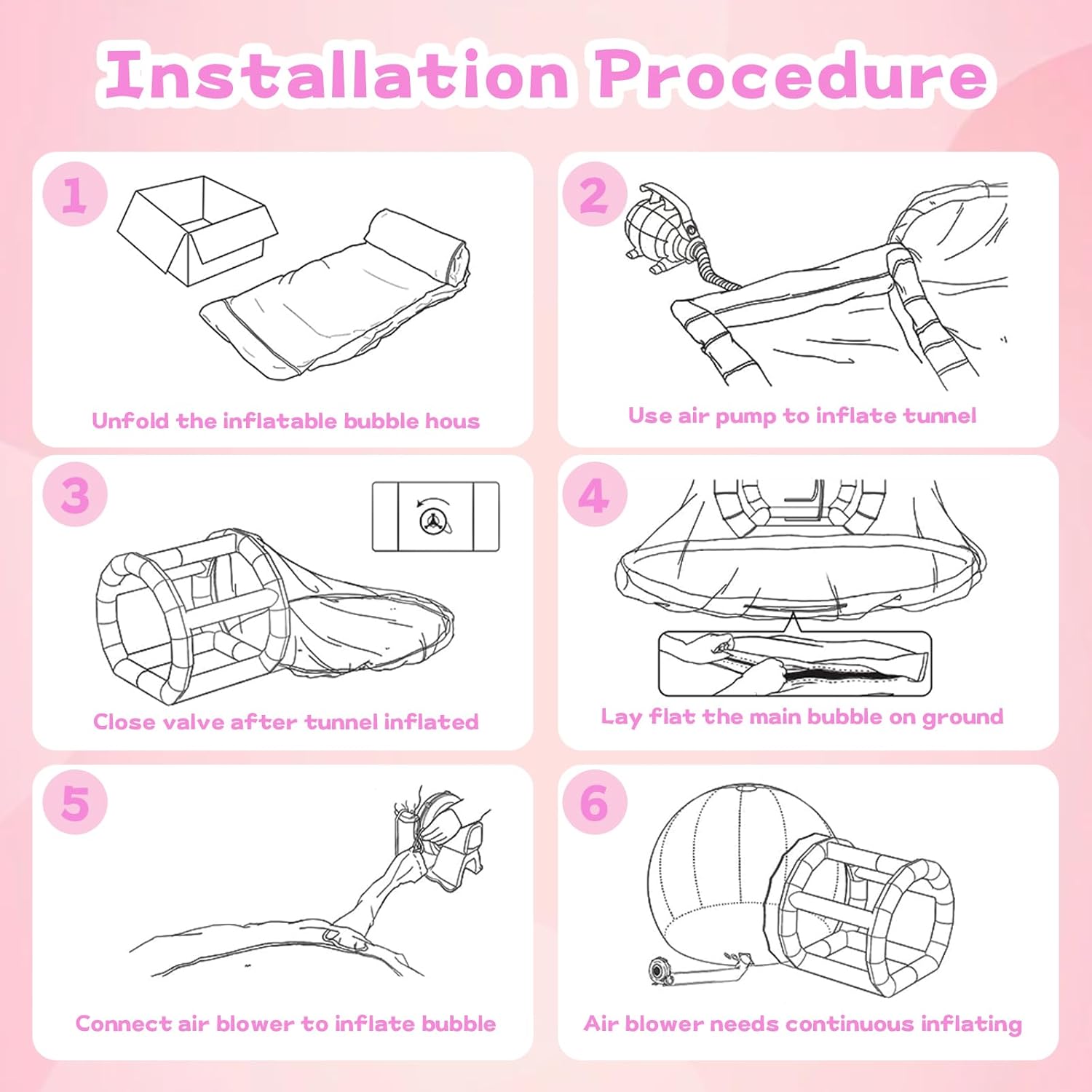 Installation Procedure

1

Unfold the inflatable bubble hous

2

Use air pump to inflate tunnel

3

Close valve after tunnel inflated

4

Lay flat the main bubble on ground

5

Connect air blower to inflate bubble

6

Air blower needs continuous inflating