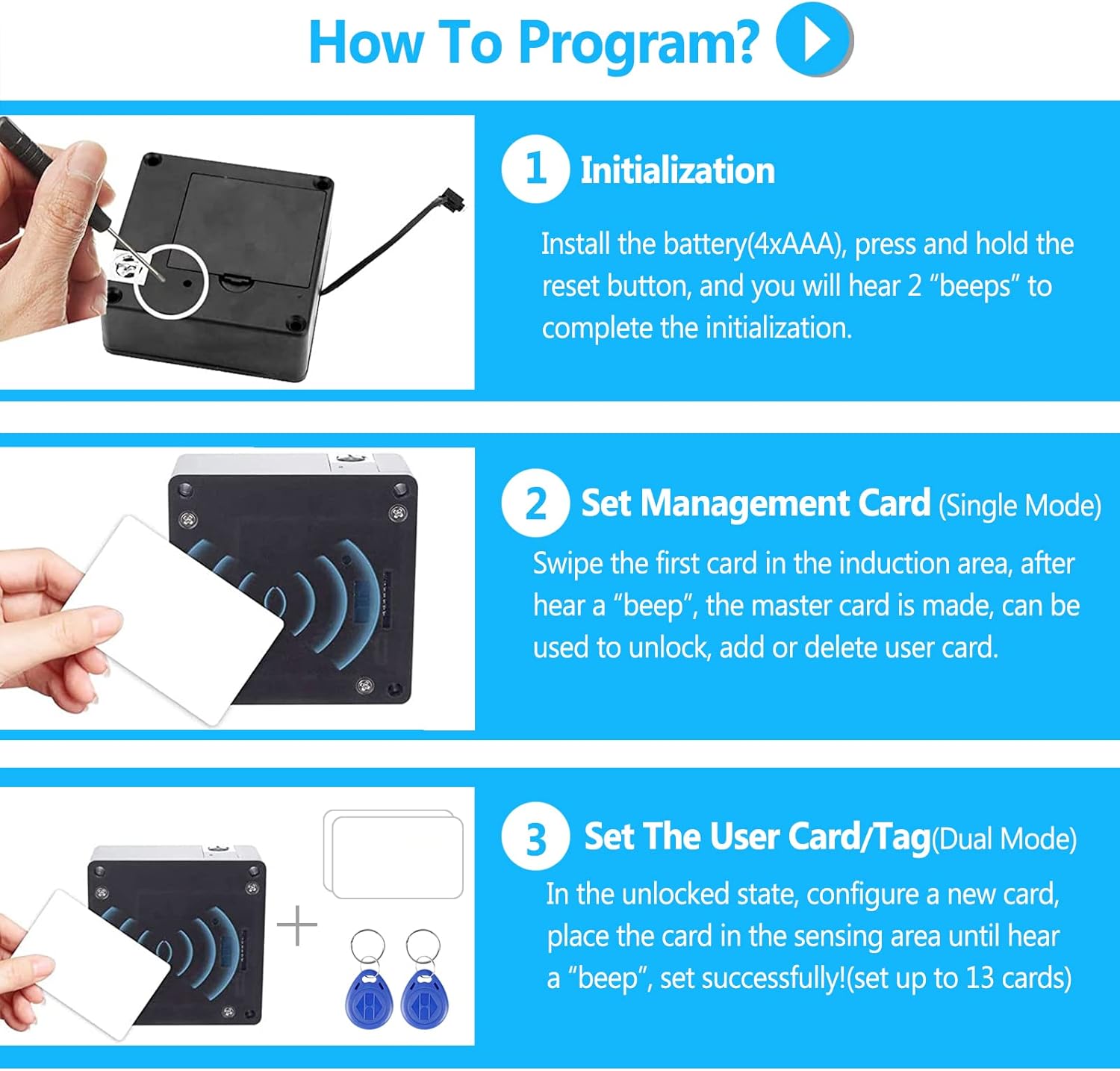 How To Program?

1 Initialization

Install the battery(4xAAA), press and hold the reset button, and you will hear 2 “beeps” to complete the initialization.

2 Set Management Card (Single Mode)

Swipe the first card in the induction area, after hear a “beep”, the master card is made, can be used to unlock, add or delete user card.

3 Set The User Card/Tag(Dual Mode)

In the unlocked state, configure a new card, place the card in the sensing area until hear a “beep”, set successfully!(set up to 13 cards)