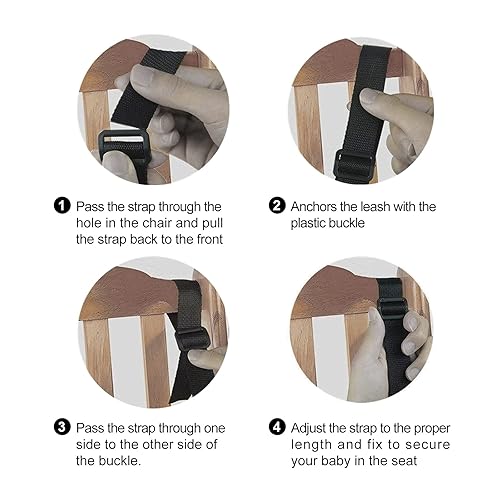 1 Pass the strap through the hole in the chair and pull the strap back to the front

2 Anchors the leash with the plastic buckle

3 Pass the strap through one side to the other side of the buckle.

4 Adjust the strap to the proper length and fix to secure your baby in the seat