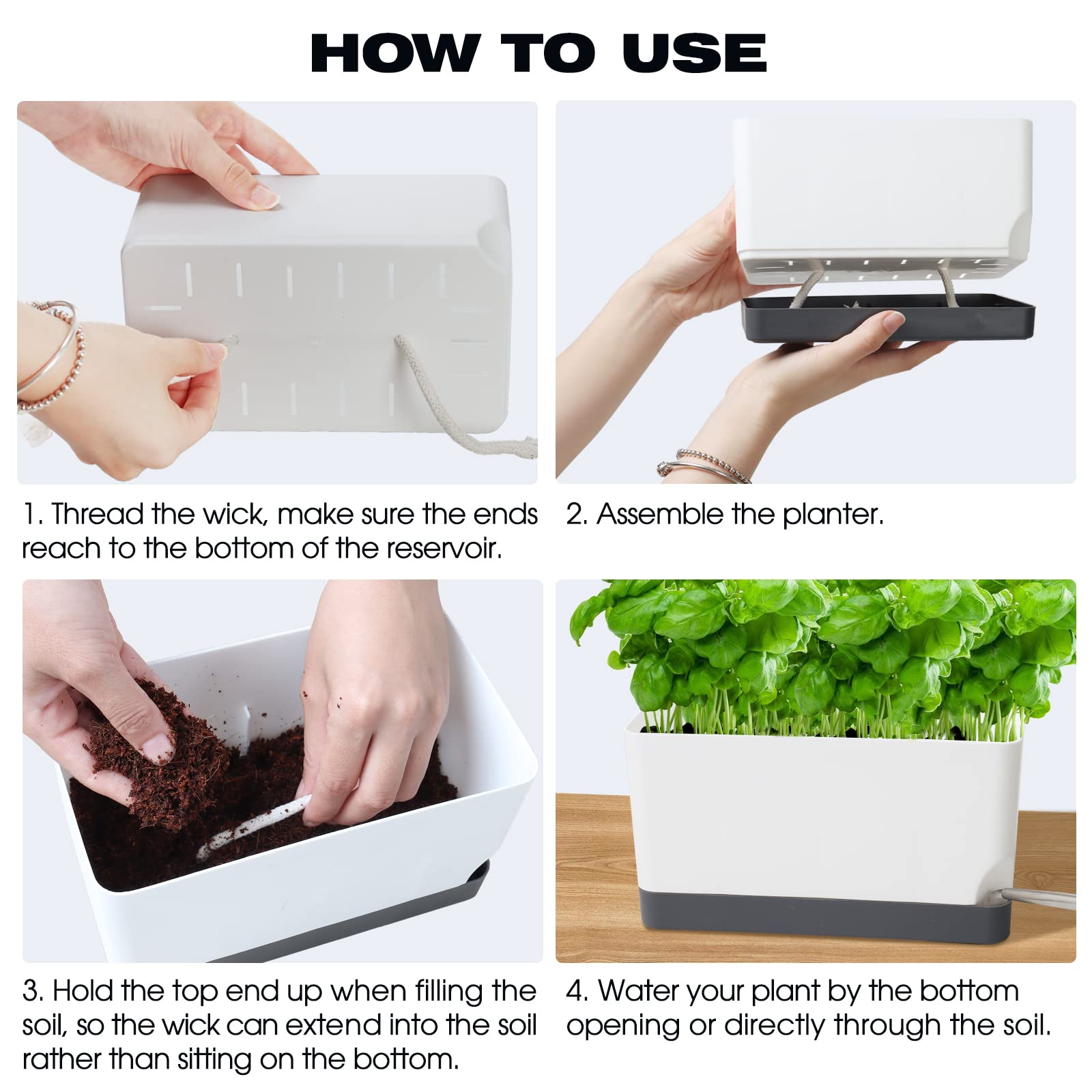 HOW TO USE

1. Thread the wick, make sure the ends reach to the bottom of the reservoir.

2. Assemble the planter.

3. Hold the top end up when filling the soil, so the wick can extend into the soil rather than sitting on the bottom.

4. Water your plant by the bottom opening or directly through the soil.