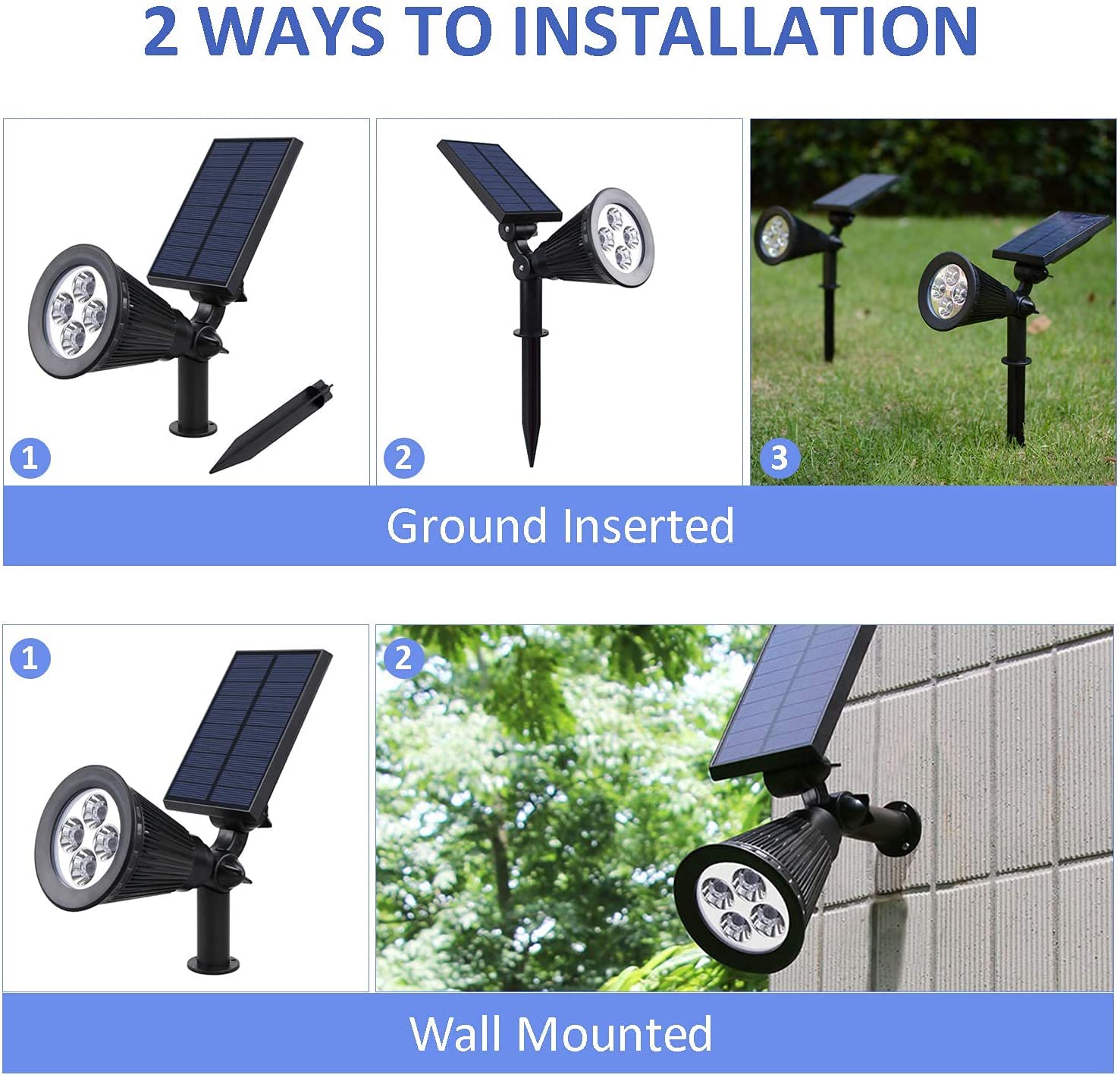 2 WAYS TO INSTALLATION

1

2

3

Ground Inserted

1

2

Wall Mounted