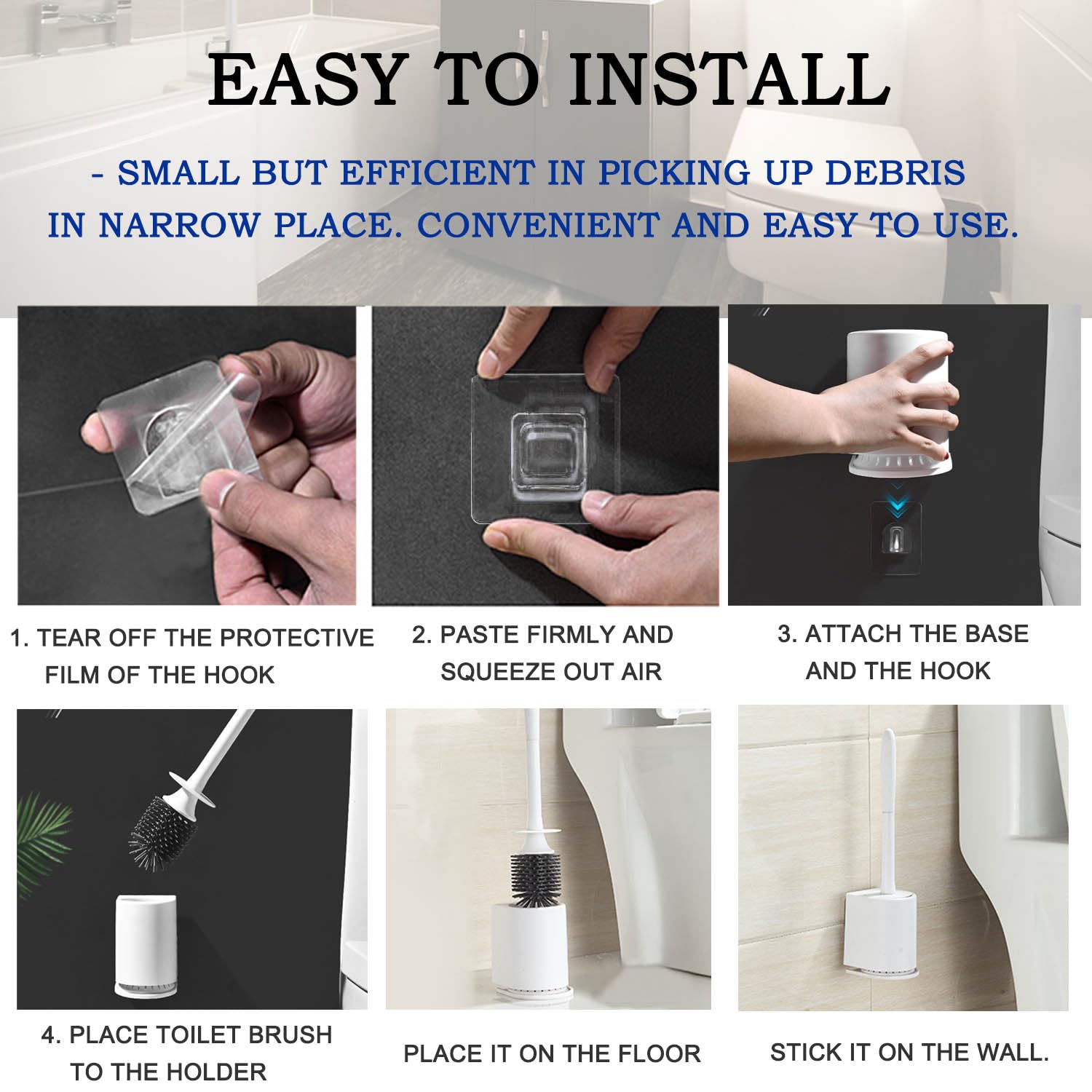 EASY TO INSTALL

- SMALL BUT EFFICIENT IN PICKING UP DEBRIS IN NARROW PLACE. CONVENIENT AND EASY TO USE.

1. TEAR OFF THE PROTECTIVE FILM OF THE HOOK

2. PASTE FIRMLY AND SQUEEZE OUT AIR

3. ATTACH THE BASE AND THE HOOK

4. PLACE TOILET BRUSH TO THE HOLDER

PLACE IT ON THE FLOOR

STICK IT ON THE WALL.