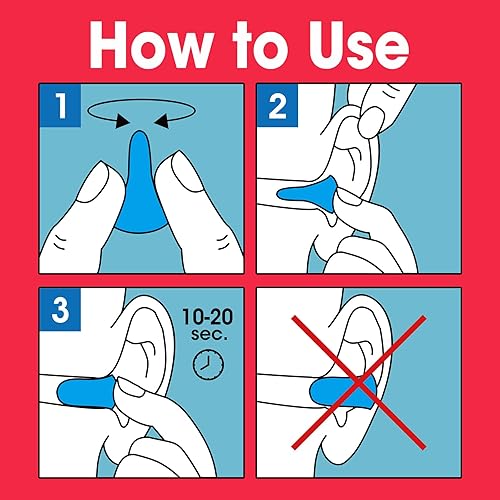 How to Use

1

2

3

10-20
sec.