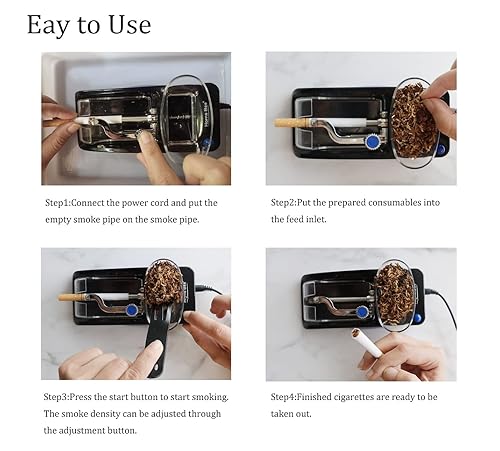 Eay to Use

Step1:Connect the power cord and put the empty smoke pipe on the smoke pipe.

Step2:Put the prepared consumables into the feed inlet.

Step3:Press the start button to start smoking. The smoke density can be adjusted through the adjustment button.

Step4:Finished cigarettes are ready to be taken out.