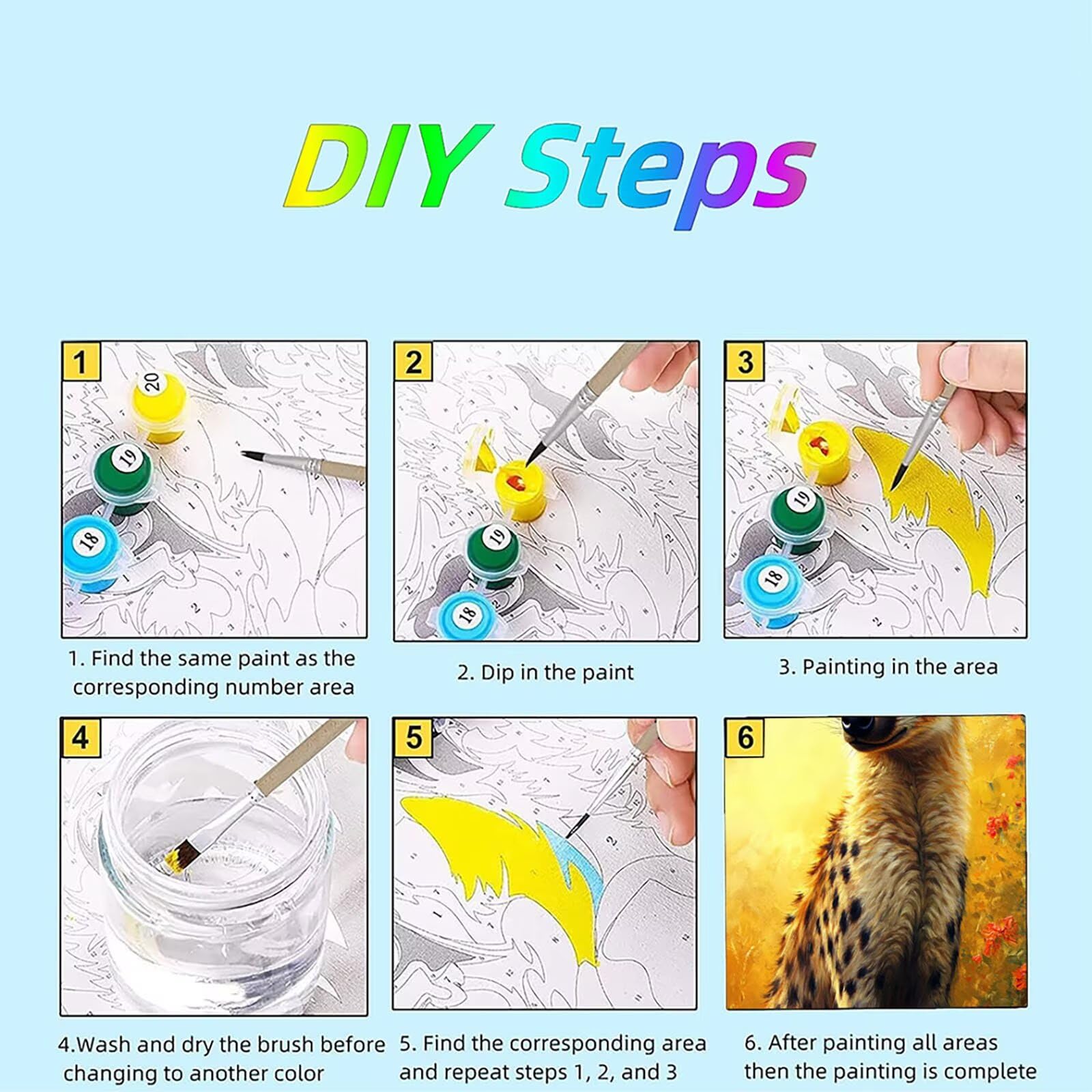 DIY Steps

1

20

19

18

1. Find the same paint as the corresponding number area

2

19

18

2. Dip in the paint

3

19

18

3. Painting in the area

4

4.Wash and dry the brush before changing to another color

5

5. Find the corresponding area and repeat steps 1, 2, and 3

6

6. After painting all areas then the painting is complete