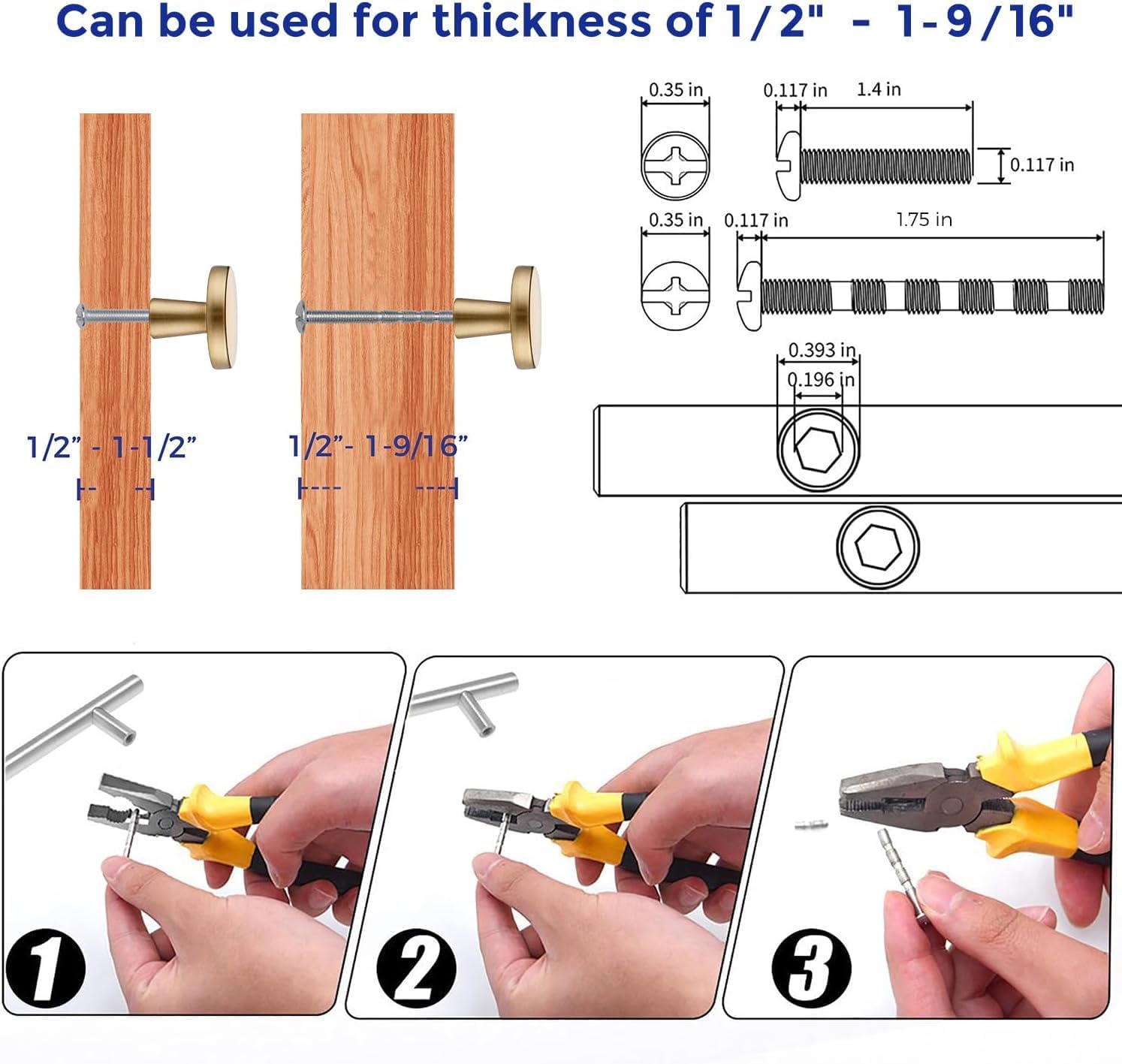 Can be used for thickness of 1/2" - 1-9/16"

1/2" - 1-1/2"

1/2"- 1-9/16"

0.35 in

0.117 in

1.4 in

0.117 in

0.35 in

0.117 in

1.75 in

0.393 in

0.196 in

1

2

3