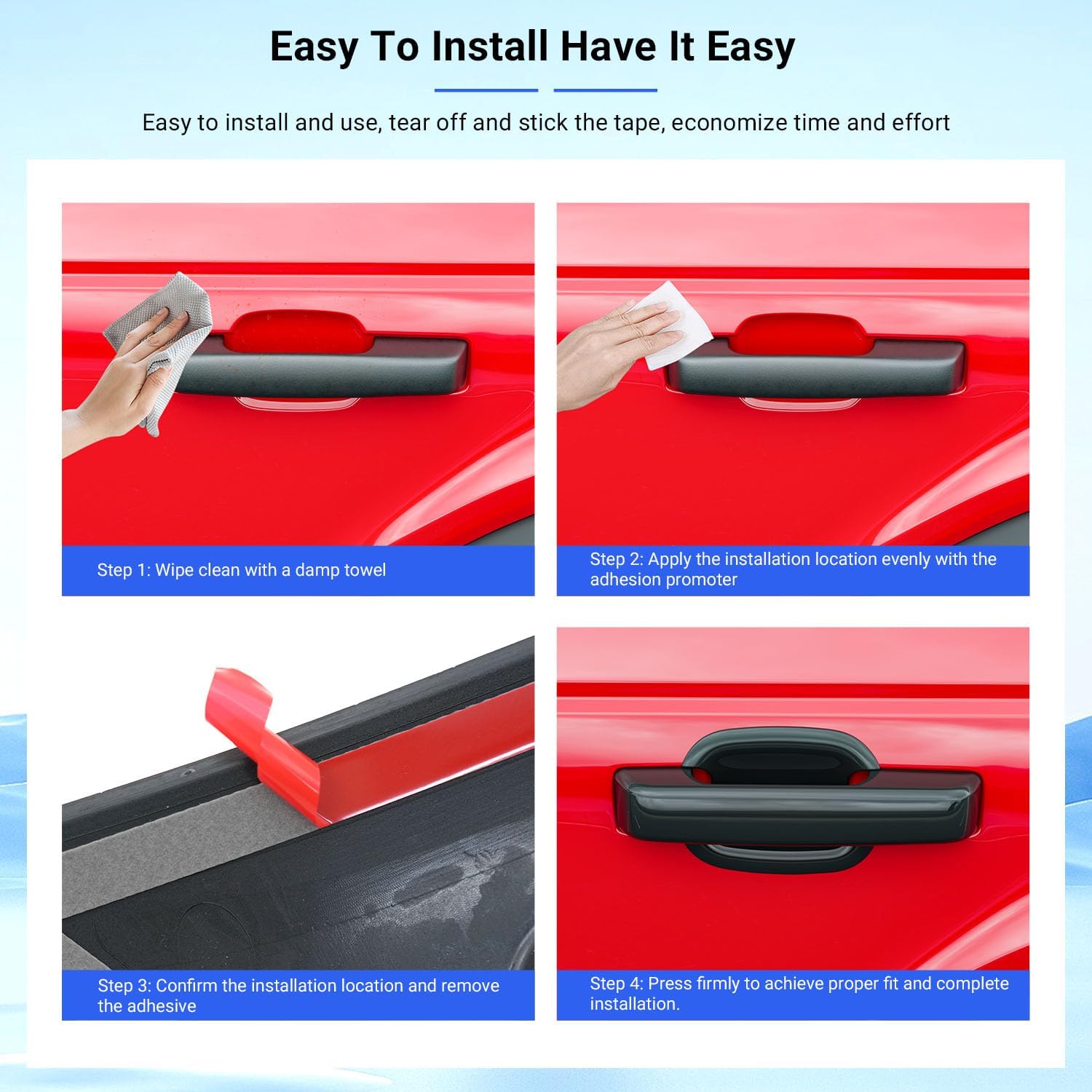 Easy To Install Have It Easy

Easy to install and use, tear off and stick the tape, economize time and effort

Step 1: Wipe clean with a damp towel

Step 2: Apply the installation location evenly with the adhesion promoter

Step 3: Confirm the installation location and remove the adhesive

Step 4: Press firmly to achieve proper fit and complete installation.