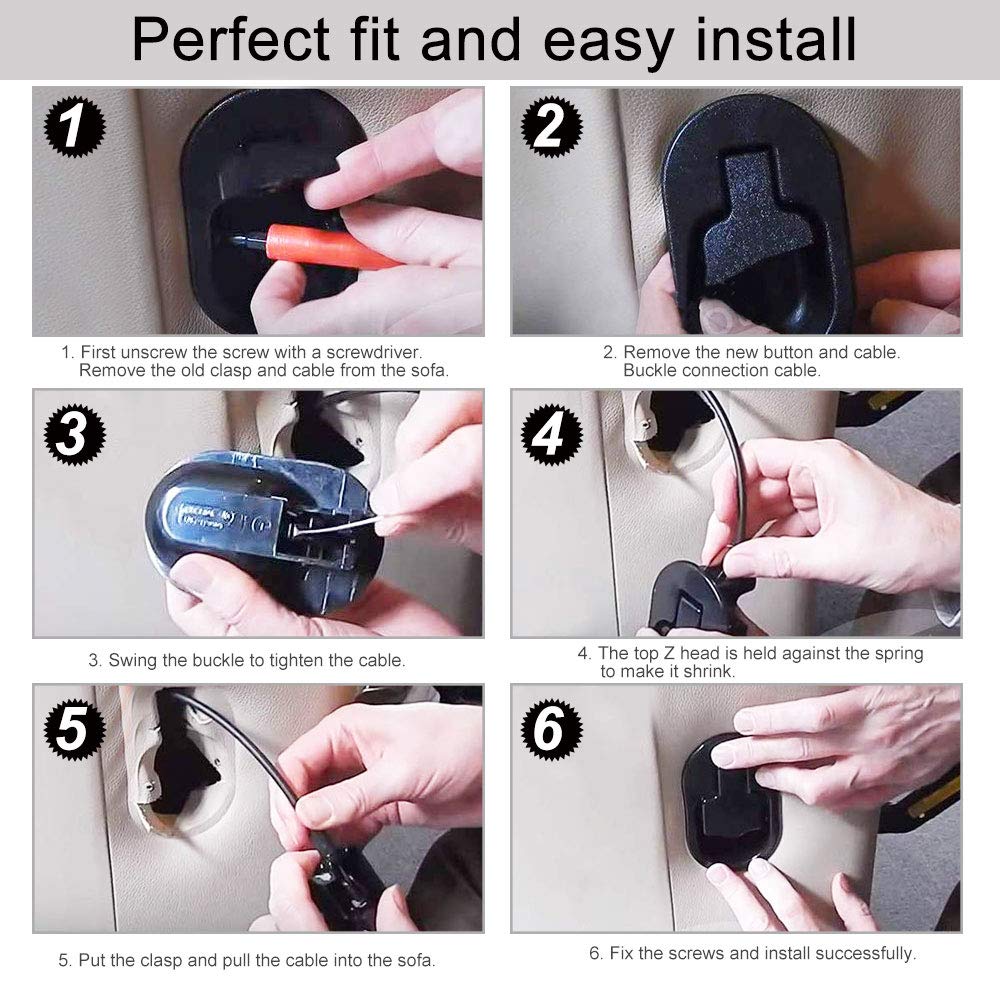 Perfect fit and easy install

1

1. First unscrew the screw with a screwdriver. Remove the old clasp and cable from the sofa.

2

2. Remove the new button and cable. Buckle connection cable.

3

3. Swing the buckle to tighten the cable.

4

4. The top Z head is held against the spring to make it shrink.

5

5. Put the clasp and pull the cable into the sofa.

6

6. Fix the screws and install successfully.