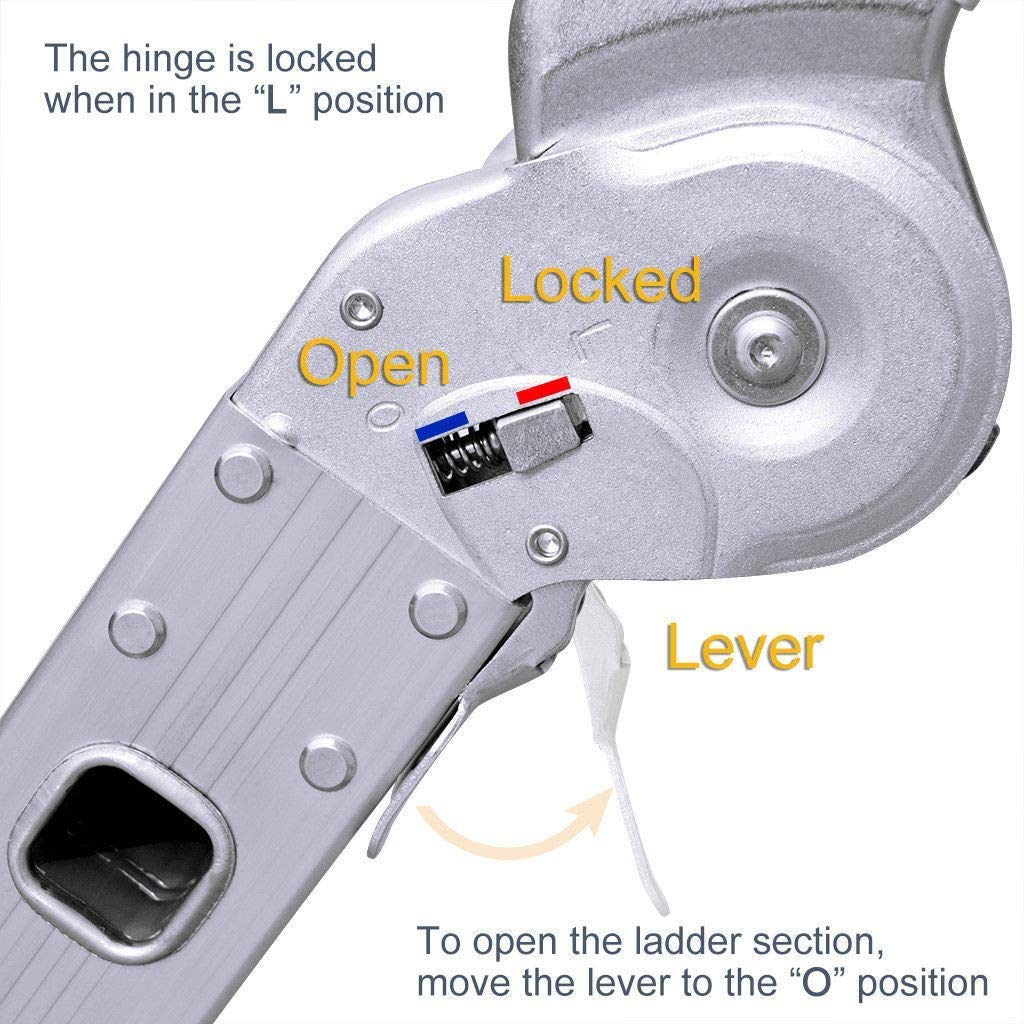 The hinge is locked when in the “L” position

Locked

Open

Lever

To open the ladder section, move the lever to the “O” position