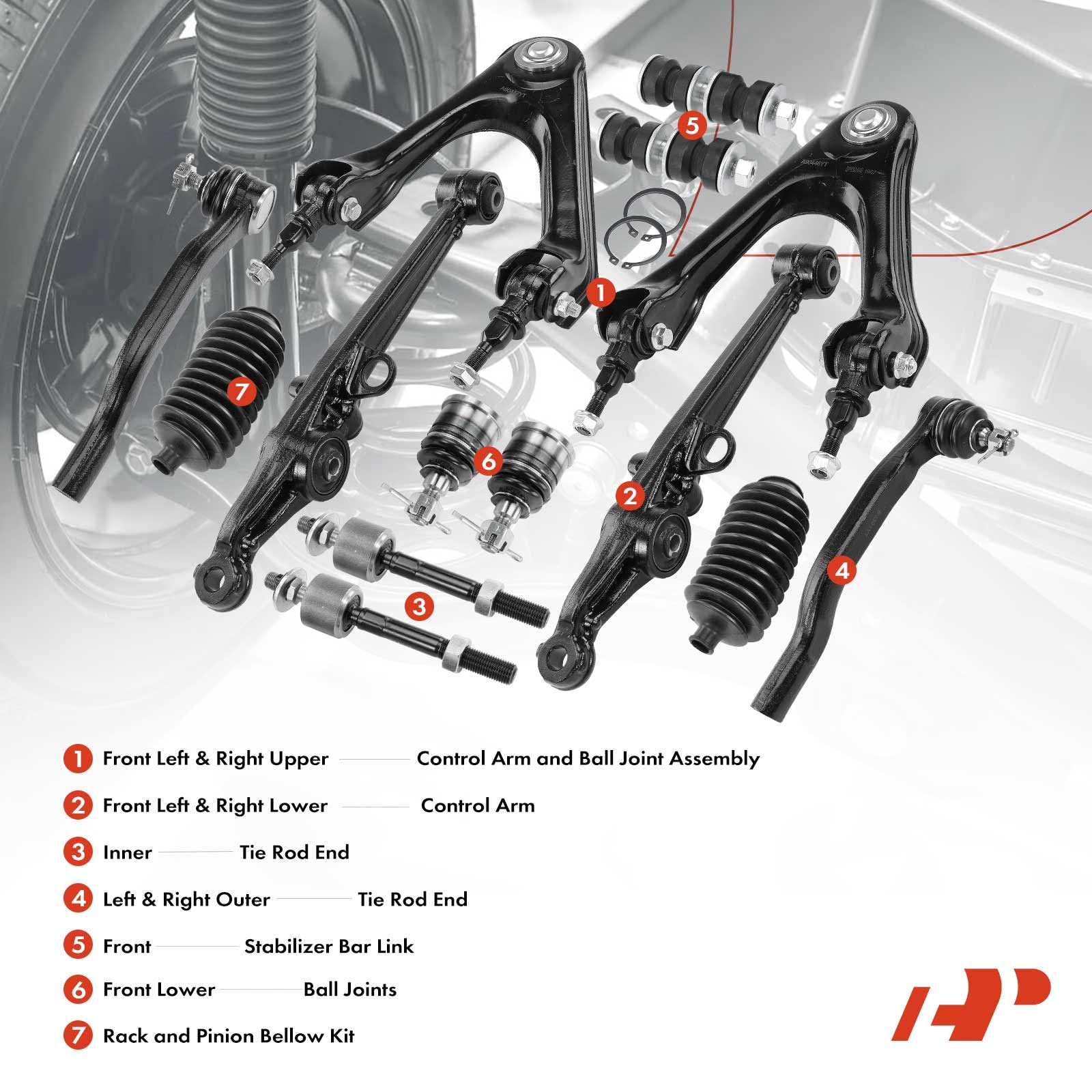 5

1

7

6

2

3

4

1 Front Left & Right Upper Control Arm and Ball Joint Assembly

2 Front Left & Right Lower Control Arm

3 Inner Tie Rod End

4 Left & Right Outer Tie Rod End

5 Front Stabilizer Bar Link

6 Front Lower Ball Joints

7 Rack and Pinion Bellow Kit