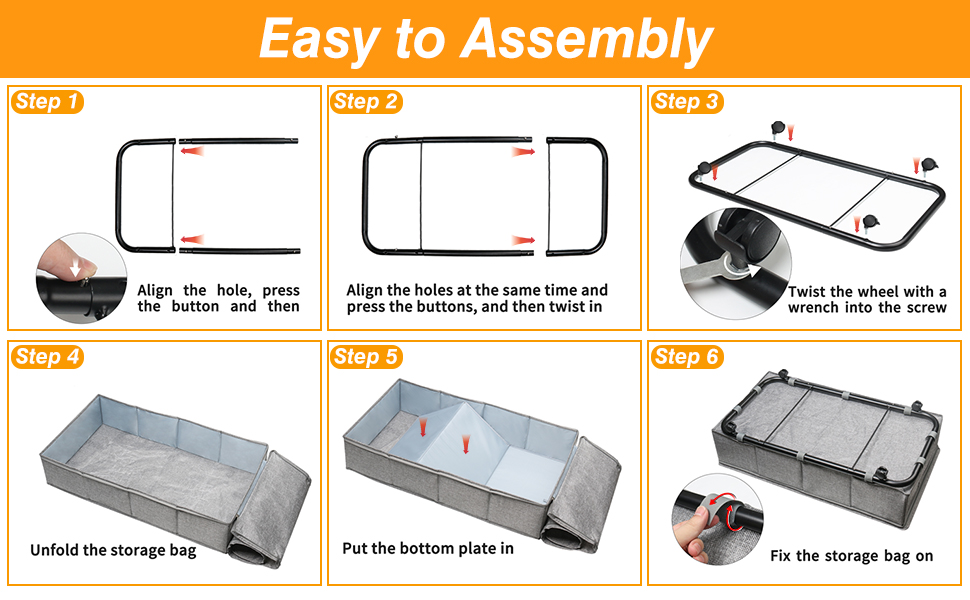 Easy to Assembly

Step 1

Align the hole, press the button and then

Step 2

Align the holes at the same time and press the buttons, and then twist in

Step 3

Twist the wheel with a wrench into the screw

Step 4

Unfold the storage bag

Step 5

Put the bottom plate in

Step 6

Fix the storage bag on