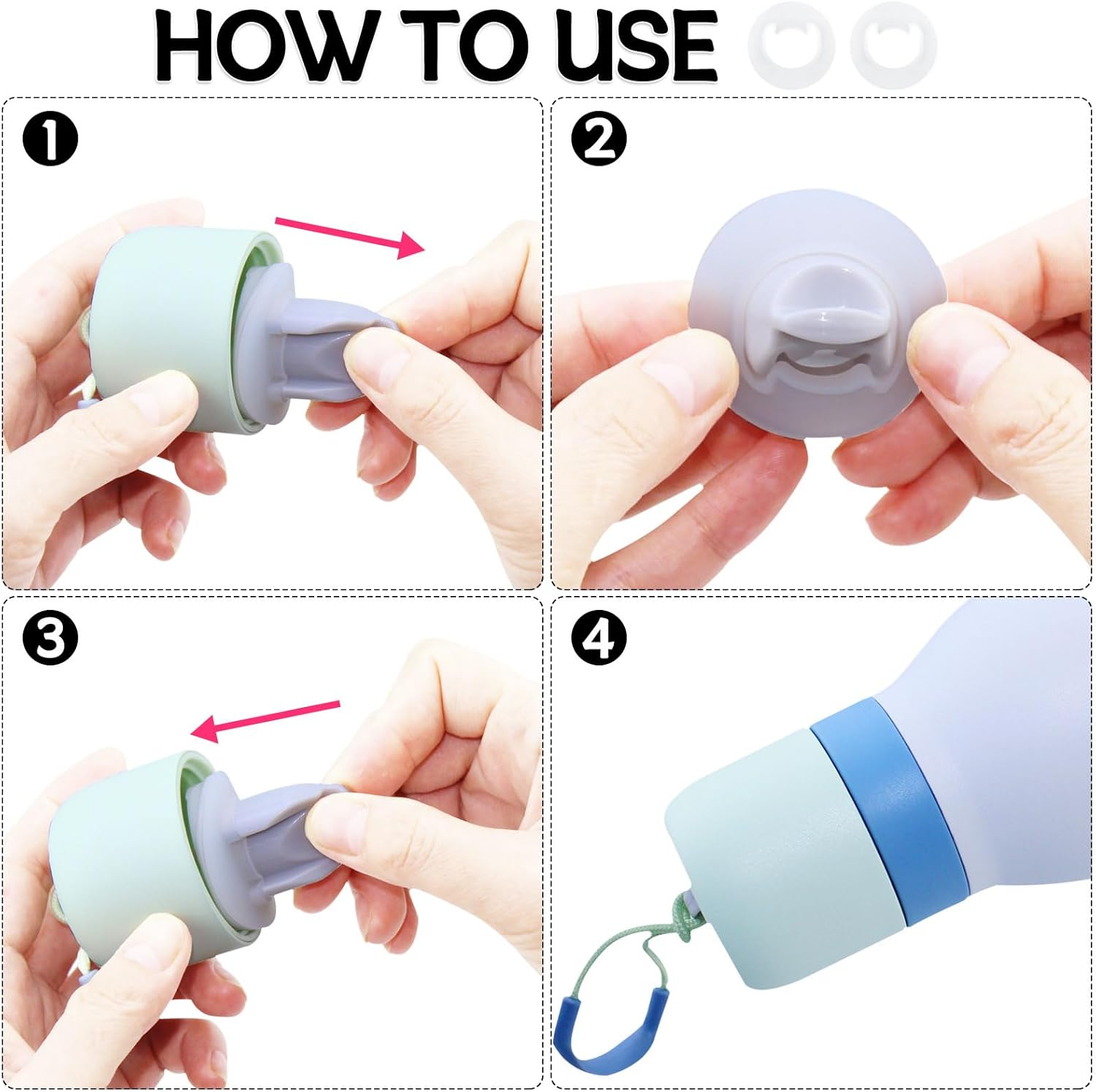 HOW TO USE

1

2

3

4