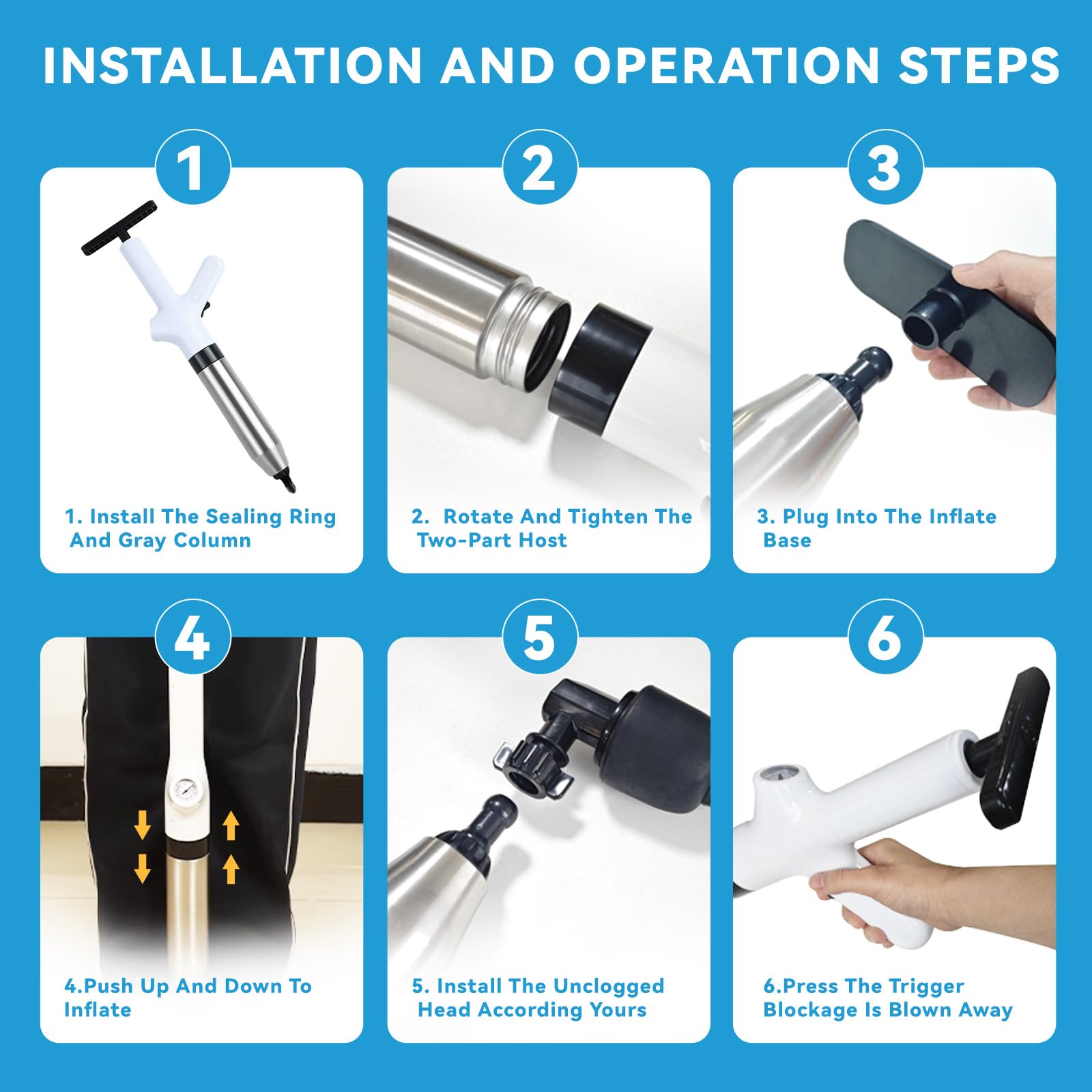 INSTALLATION AND OPERATION STEPS

1

1. Install The Sealing Ring And Gray Column

2

2. Rotate And Tighten The Two-Part Host

3

3. Plug Into The Inflate Base

4

4.Push Up And Down To Inflate

5

5. Install The Unclogged Head According Yours

6

6.Press The Trigger Blockage Is Blown Away