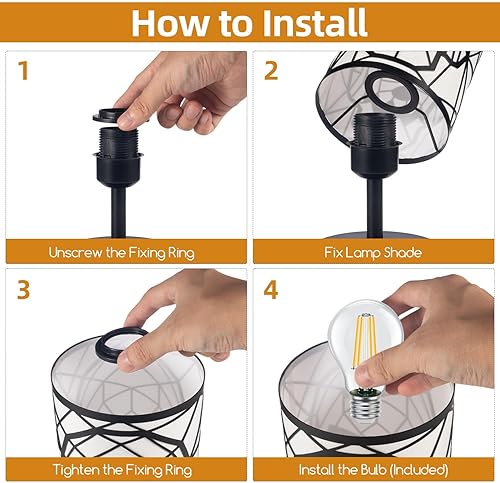 How to Install

1

Unscrew the Fixing Ring

2

Fix Lamp Shade

3

Tighten the Fixing Ring

4

Install the Bulb (Included)