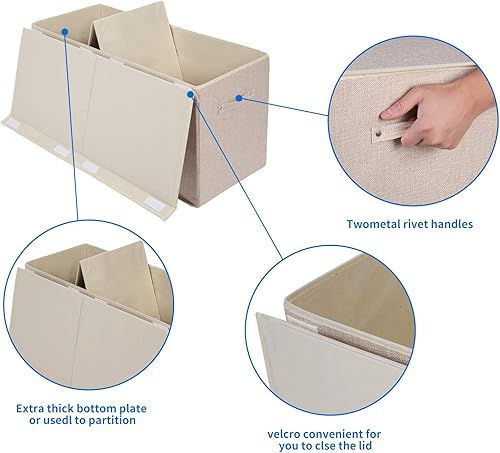 Twometal rivet handles

Extra thick bottom plate or usedl to partition

velcro convenient for you to clse the lid