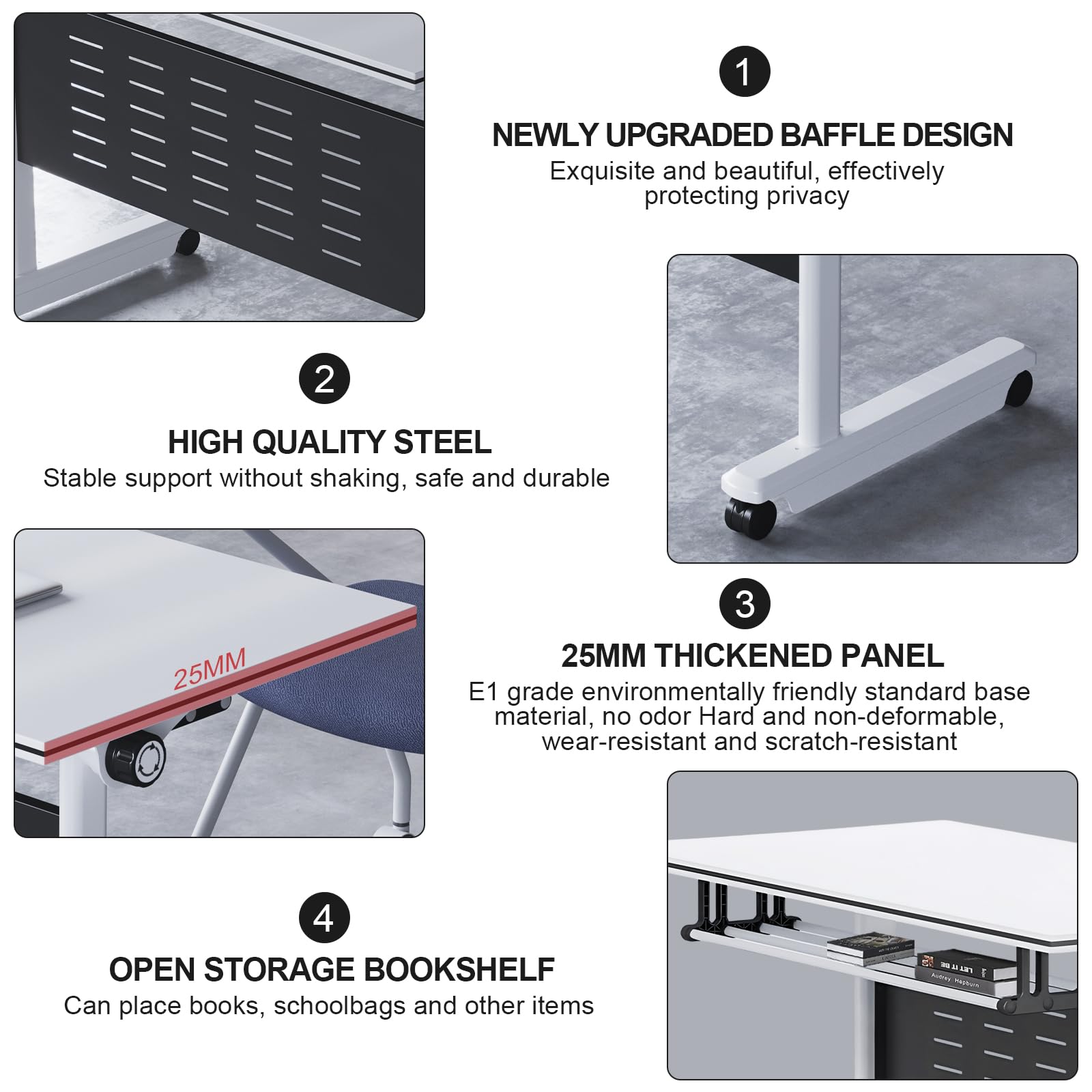 1

NEWLY UPGRADED BAFFLE DESIGN
Exquisite and beautiful, effectively protecting privacy

2

HIGH QUALITY STEEL
Stable support without shaking, safe and durable

25MM

3

25MM THICKENED PANEL
E1 grade environmentally friendly standard base material, no odor Hard and non-deformable, wear-resistant and scratch-resistant

4

OPEN STORAGE BOOKSHELF
Can place books, schoolbags and other items

LET IT BE
Audrey Hepburn